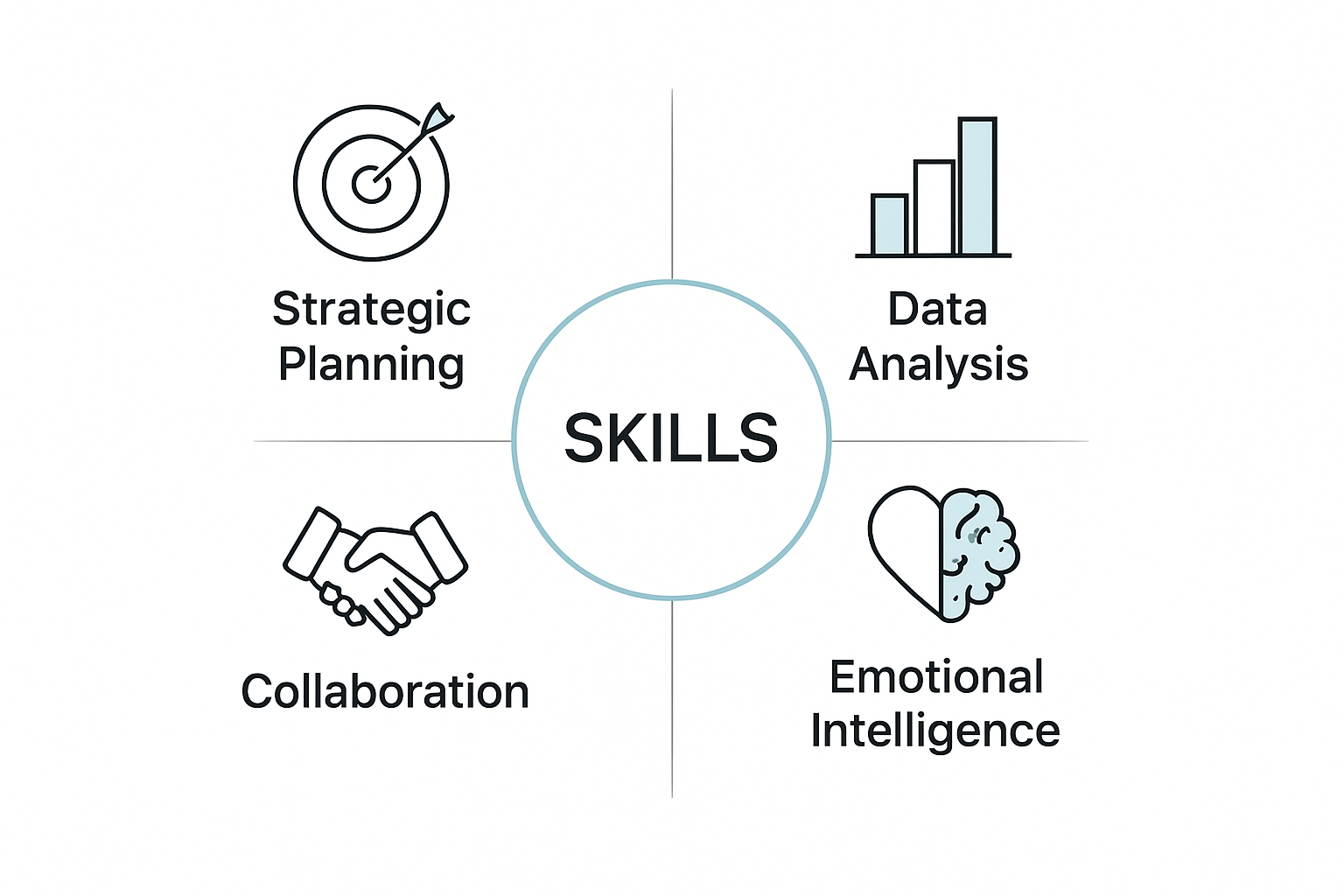 Strategic Planning

Data Analysis

SKILLS

Collaboration

Emotional Intelligence