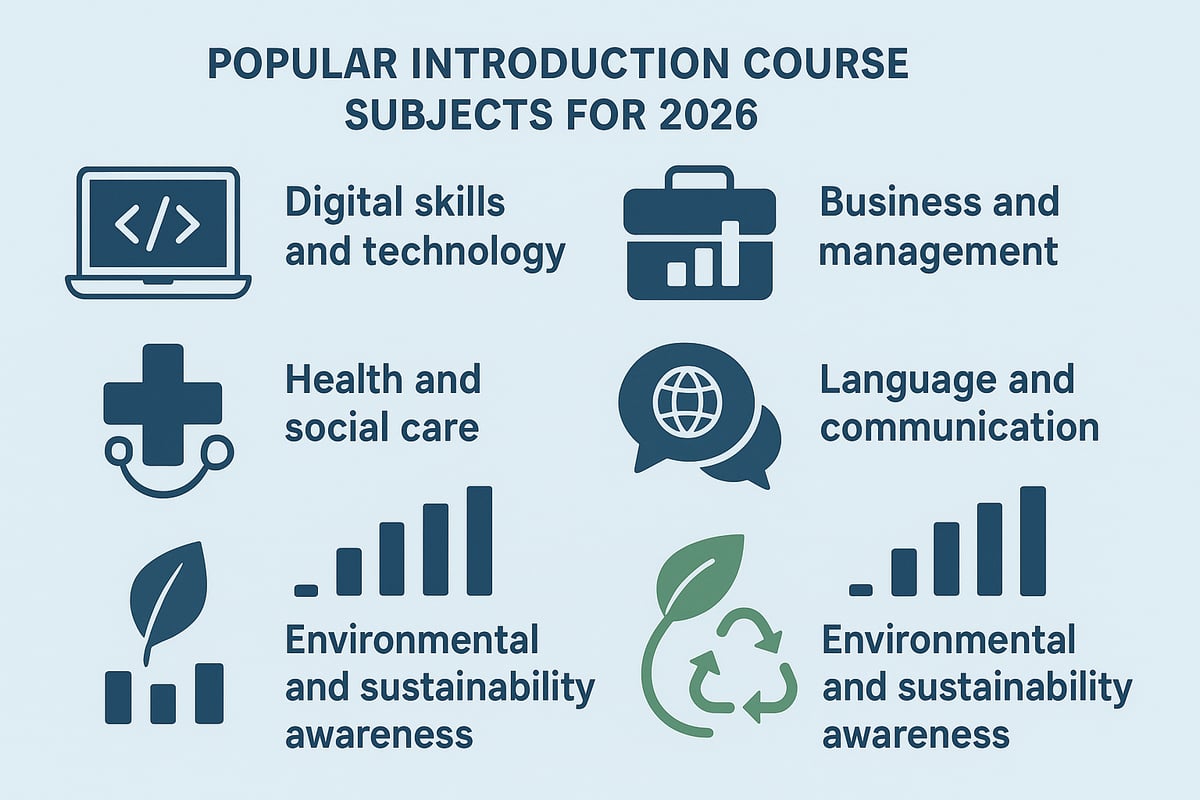 POPULAR INTRODUCTION COURSE SUBJECTS FOR 2026

</>

Digital skills and technology

Business and management

Health and social care

Language and communication

Environmental and sustainability awareness

Environmental and sustainability awareness