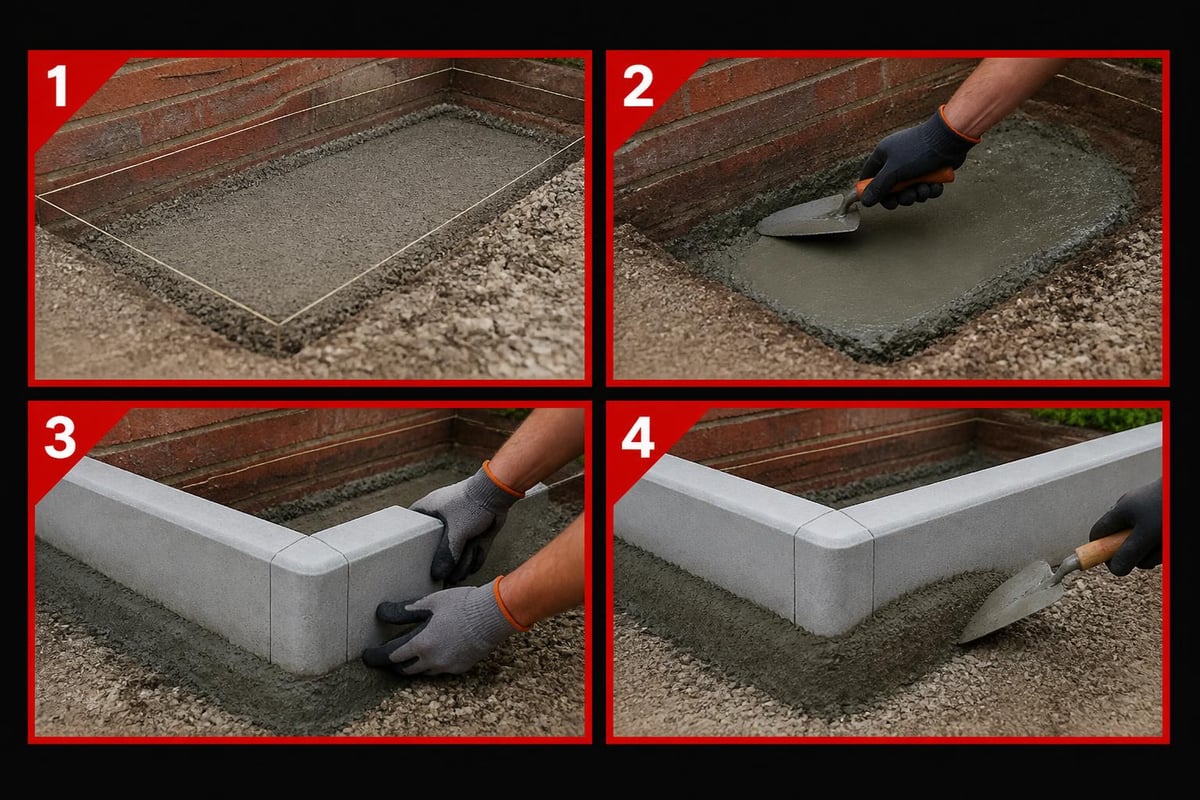 1
2
3
4