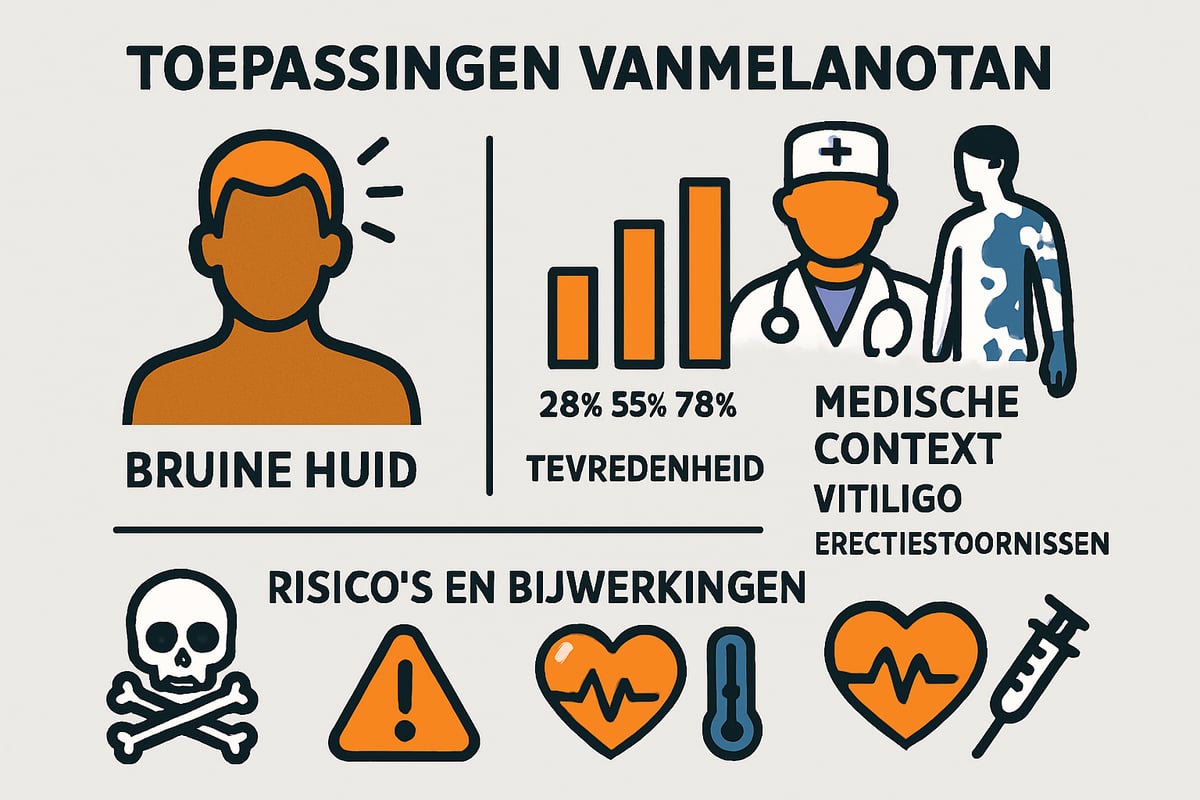 TOEPASSINGEN VANMELANOTAN

BRUINE HUID

28% 55% 78%

TEVREDENHEID

MEDISCHE CONTEXT
VITILIGO
ERECTIESTOORNISSEN

RISICO'S EN BIJWERKINGEN