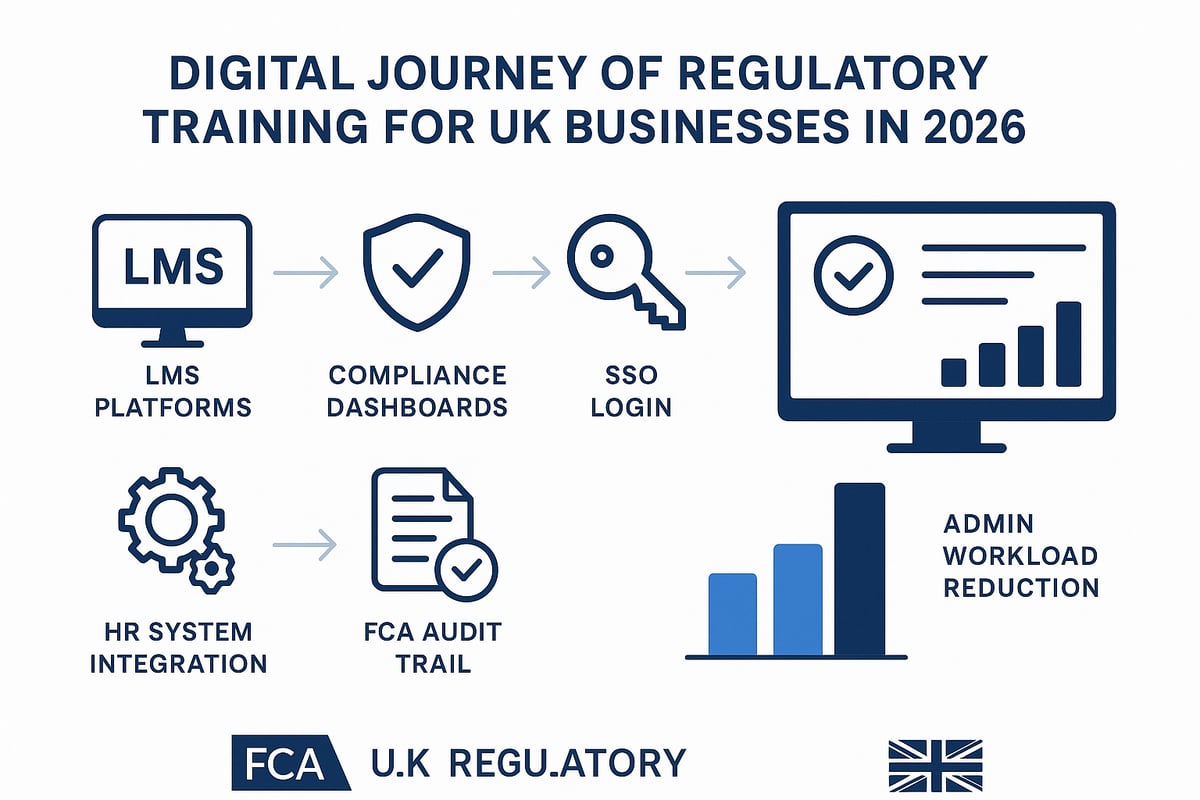 DIGITAL JOURNEY OF REGULATORY TRAINING FOR UK BUSINESSES IN 2026

LMS

LMS PLATFORMS

COMPLIANCE DASHBOARDS

SSO LOGIN

HR SYSTEM INTEGRATION

FCA AUDIT TRAIL

ADMIN WORKLOAD REDUCTION

FCA U.K REGU.ATORY