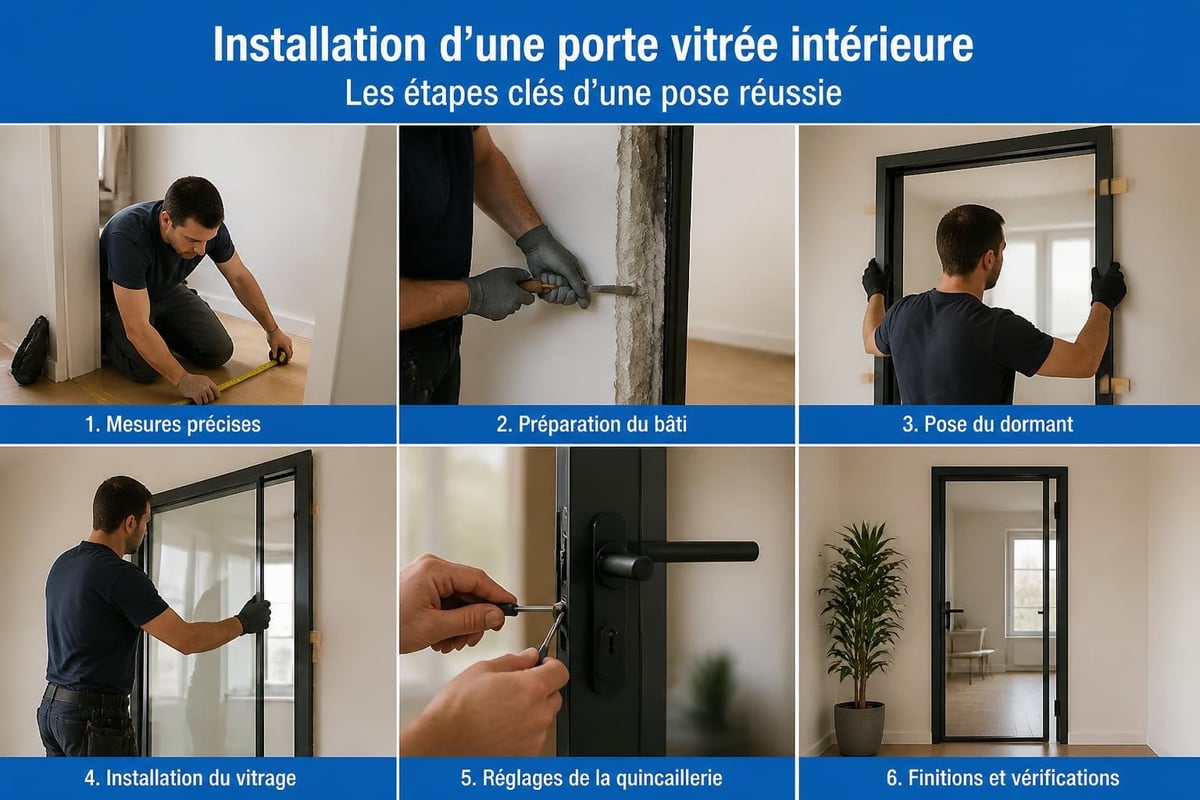 Installation d'une porte vitrée intérieure
Les étapes clés d'une pose réussie

1. Mesures précises

2. Préparation du bâti

3. Pose du dormant

4. Installation du vitrage

5. Réglages de la quincaillerie

6. Finitions et vérifications