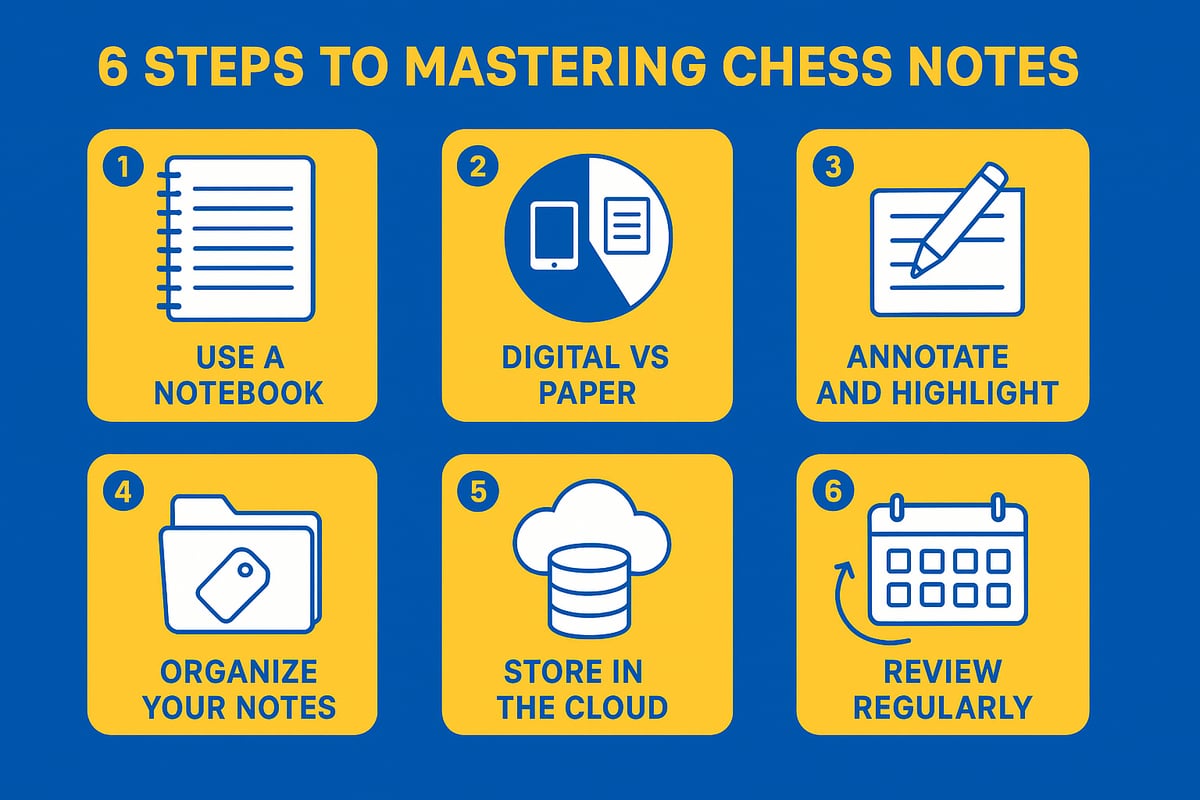 6 STEPS TO MASTERING CHESS NOTES

1
USE A NOTEBOOK

2
DIGITAL VS PAPER

3
ANNOTATE AND HIGHLIGHT

4
ORGANIZE YOUR NOTES

5
STORE IN THE CLOUD

6
REVIEW REGULARLY