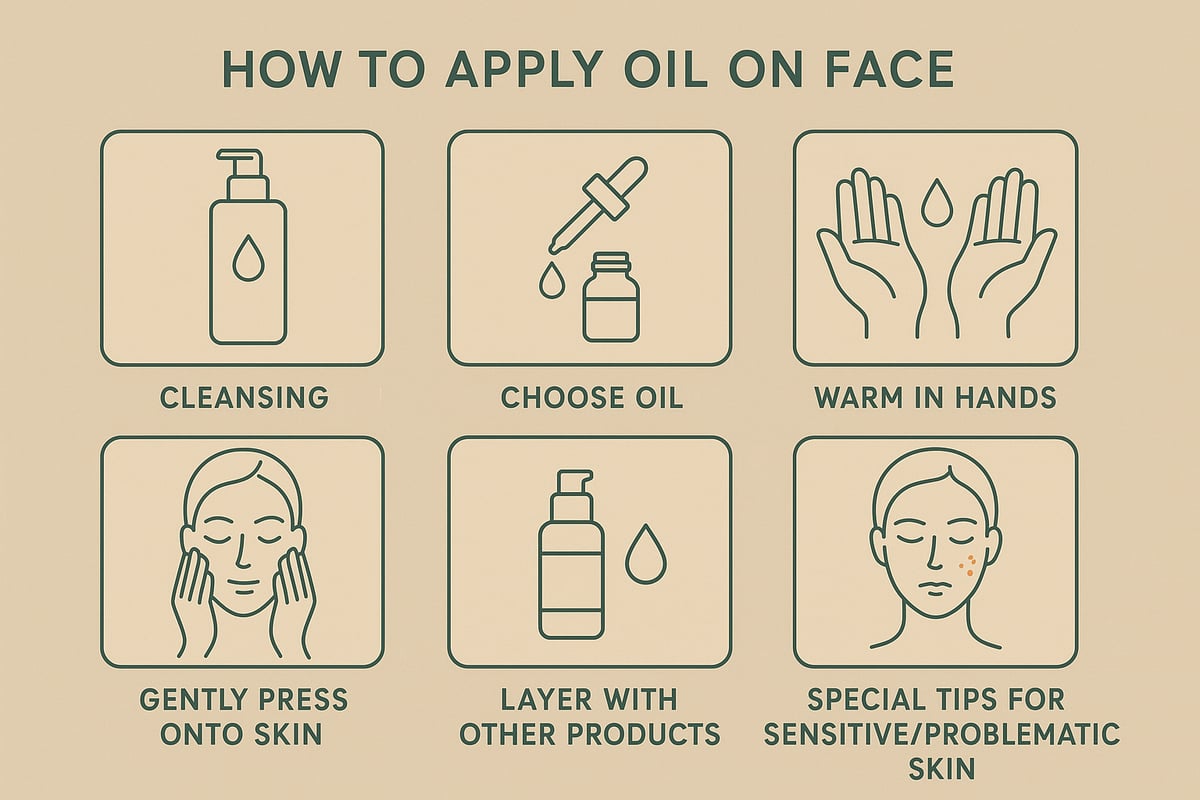 HOW TO APPLY OIL ON FACE

CLEANSING

CHOOSE OIL

WARM IN HANDS

GENTLY PRESS ONTO SKIN

LAYER WITH OTHER PRODUCTS

SPECIAL TIPS FOR SENSITIVE/PROBLEMATIC SKIN