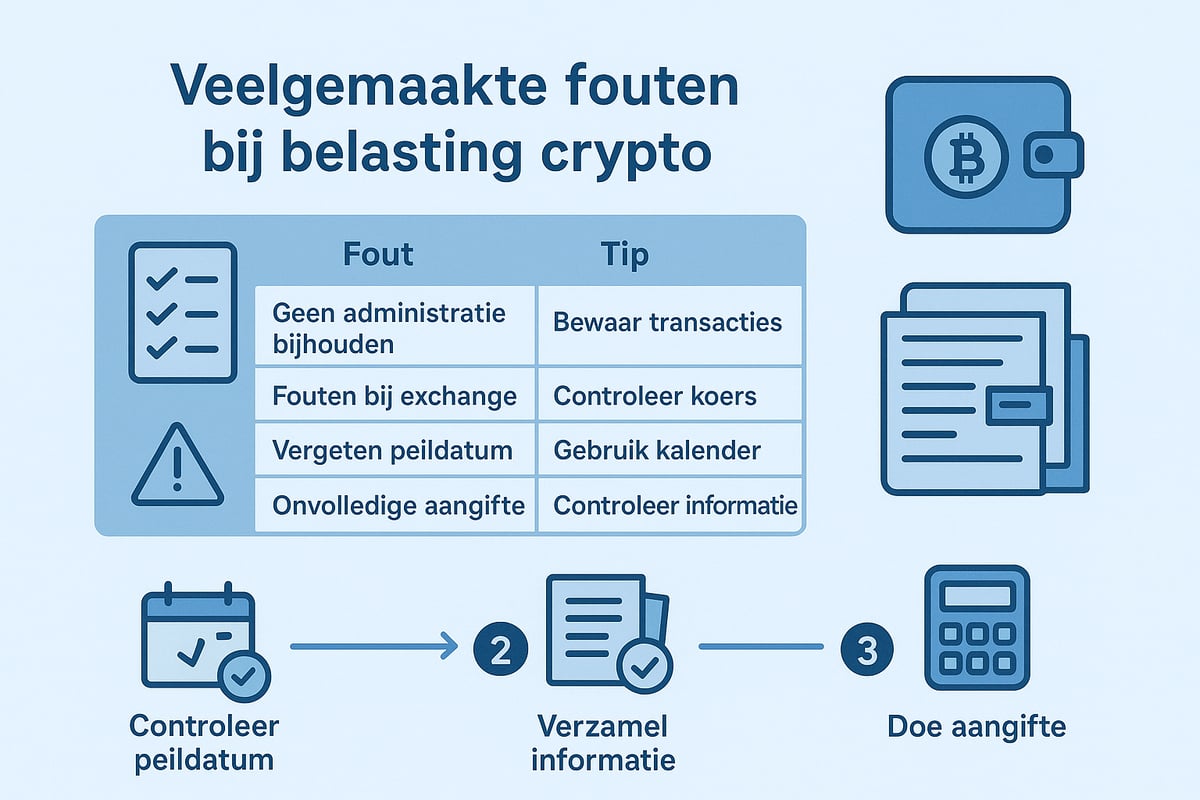 Veelgemaakte fouten bij belasting crypto

| Fout | Tip |
|---|---|
| Geen administratie bijhouden | Bewaar transacties |
| Fouten bij exchange | Controleer koers |
| Vergeten peildatum | Gebruik kalender |
| Onvolledige aangifte | Controleer informatie |

Controleer peildatum

2

Verzamel informatie

3

Doe aangifte