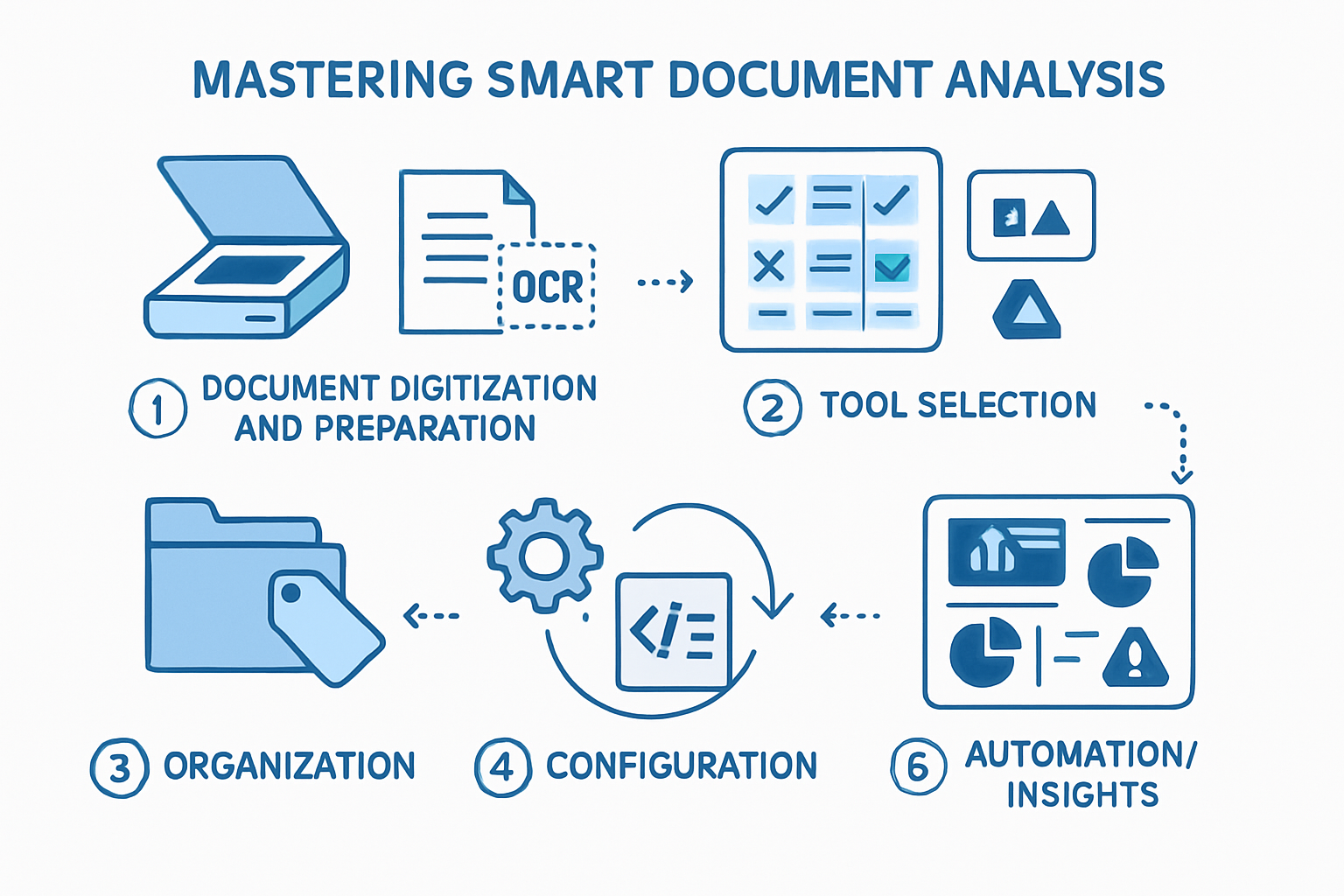 MASTERING SMART DOCUMENT ANALYSIS

OCR

1 DOCUMENT DIGITIZATION AND PREPARATION

2 TOOL SELECTION

3 ORGANIZATION

4 CONFIGURATION

6 AUTOMATION/ INSIGHTS