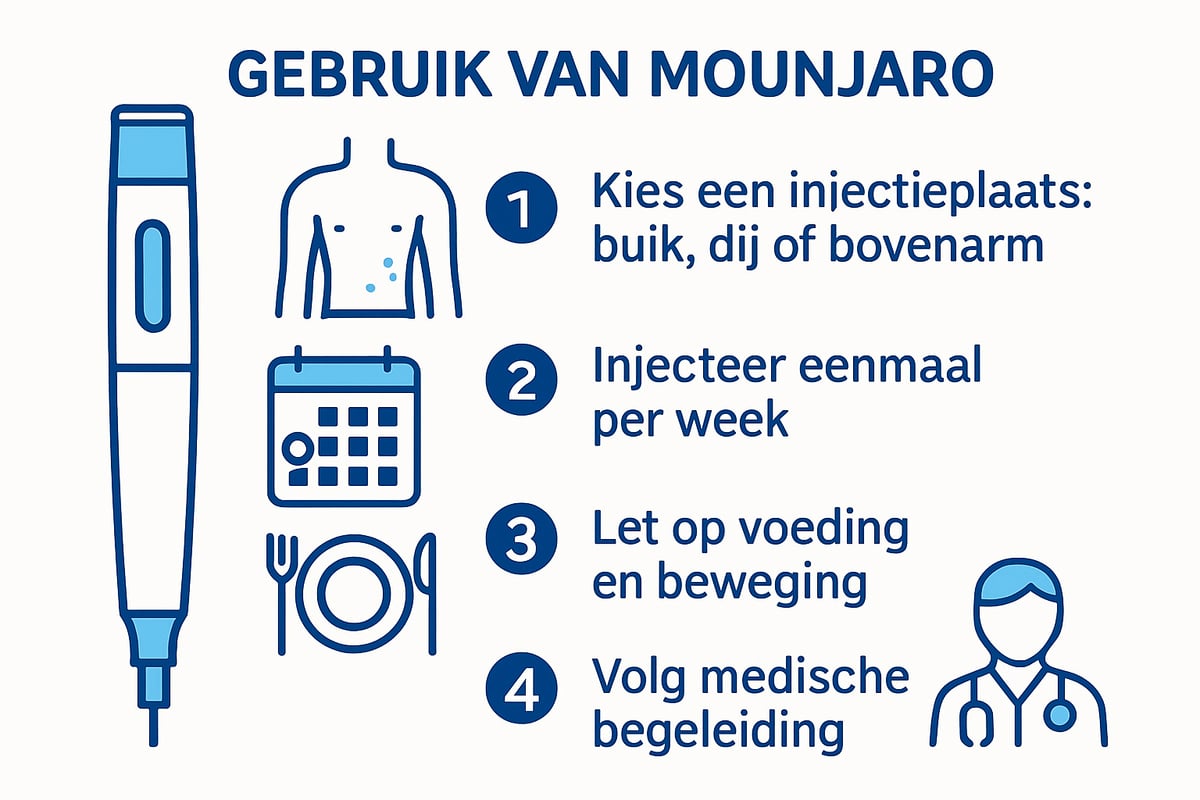 GEBRUIK VAN MOUNJARO

1 Kies een injectieplaats: buik, dij of bovenarm

2 Injecteer eenmaal per week

3 Let op voeding en beweging

4 Volg medische begeleiding