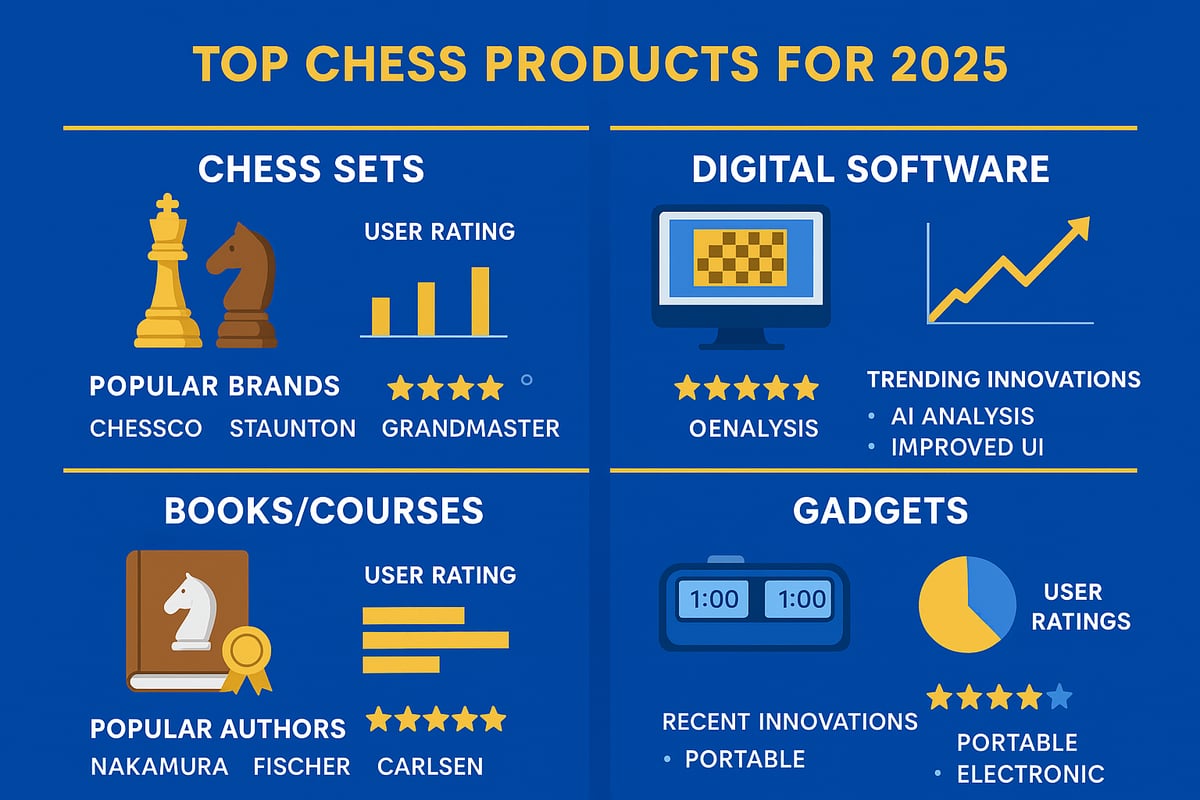 TOP CHESS PRODUCTS FOR 2025

CHESS SETS

USER RATING

POPULAR BRANDS

CHESSCO STAUNTON GRANDMASTER

DIGITAL SOFTWARE

OENALYSIS

TRENDING INNOVATIONS
• AI ANALYSIS
• IMPROVED UI

BOOKS/COURSES

USER RATING

POPULAR AUTHORS

NAKAMURA FISCHER CARLSEN

GADGETS

1:00 1:00

USER RATINGS

RECENT INNOVATIONS
• PORTABLE

PORTABLE
• ELECTRONIC