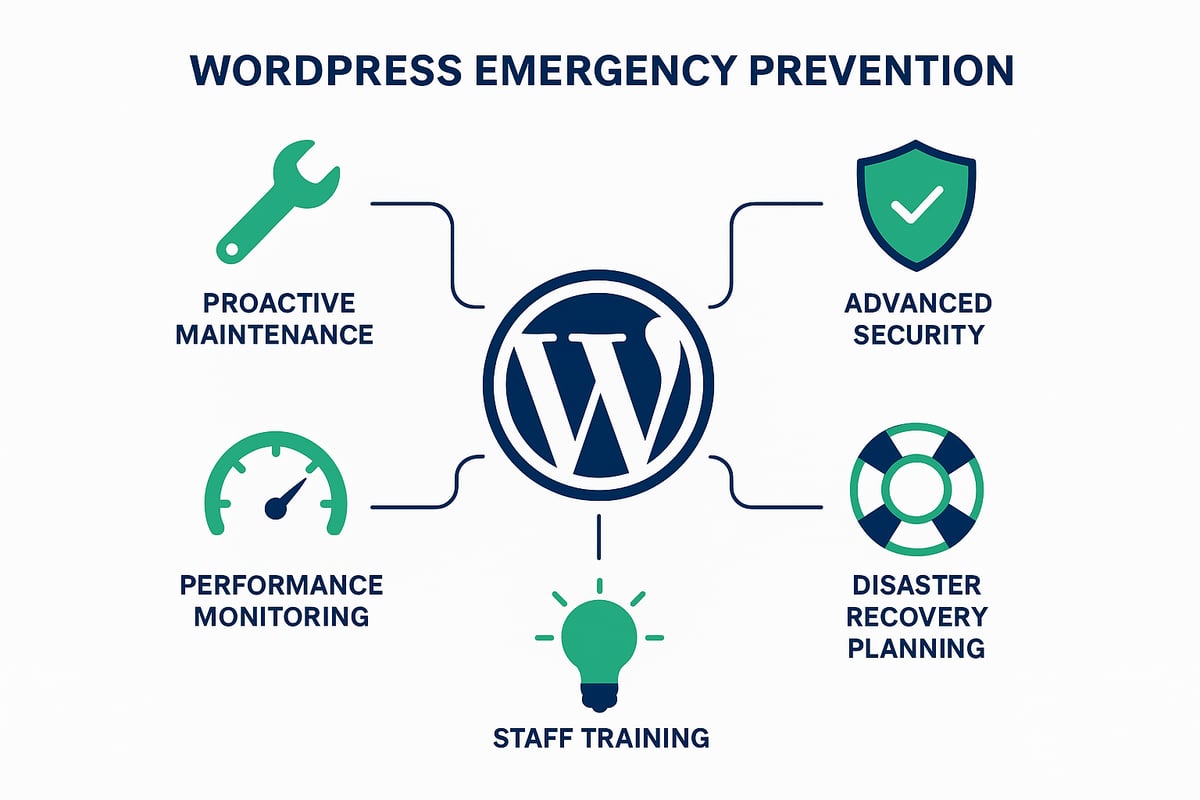 WORDPRESS EMERGENCY PREVENTION

PROACTIVE MAINTENANCE

ADVANCED SECURITY

W

PERFORMANCE MONITORING

DISASTER RECOVERY PLANNING

STAFF TRAINING