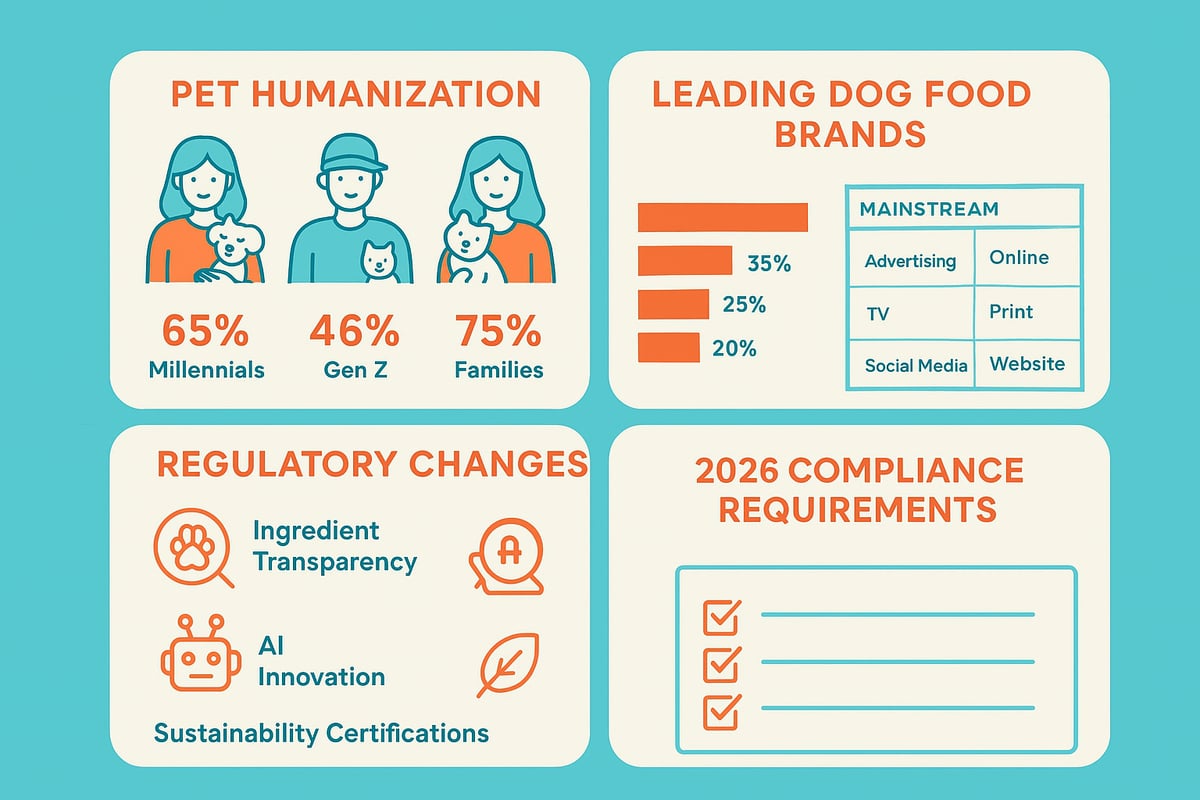 PET HUMANIZATION

65%
Millennials

46%
Gen Z

75%
Families

LEADING DOG FOOD BRANDS

35%
25%
20%

| MAINSTREAM | |
|---|---|
| Advertising | Online |
| TV | Print |
| Social Media | Website |

REGULATORY CHANGES

Ingredient Transparency

A

AI Innovation

Sustainability Certifications

2026 COMPLIANCE REQUIREMENTS