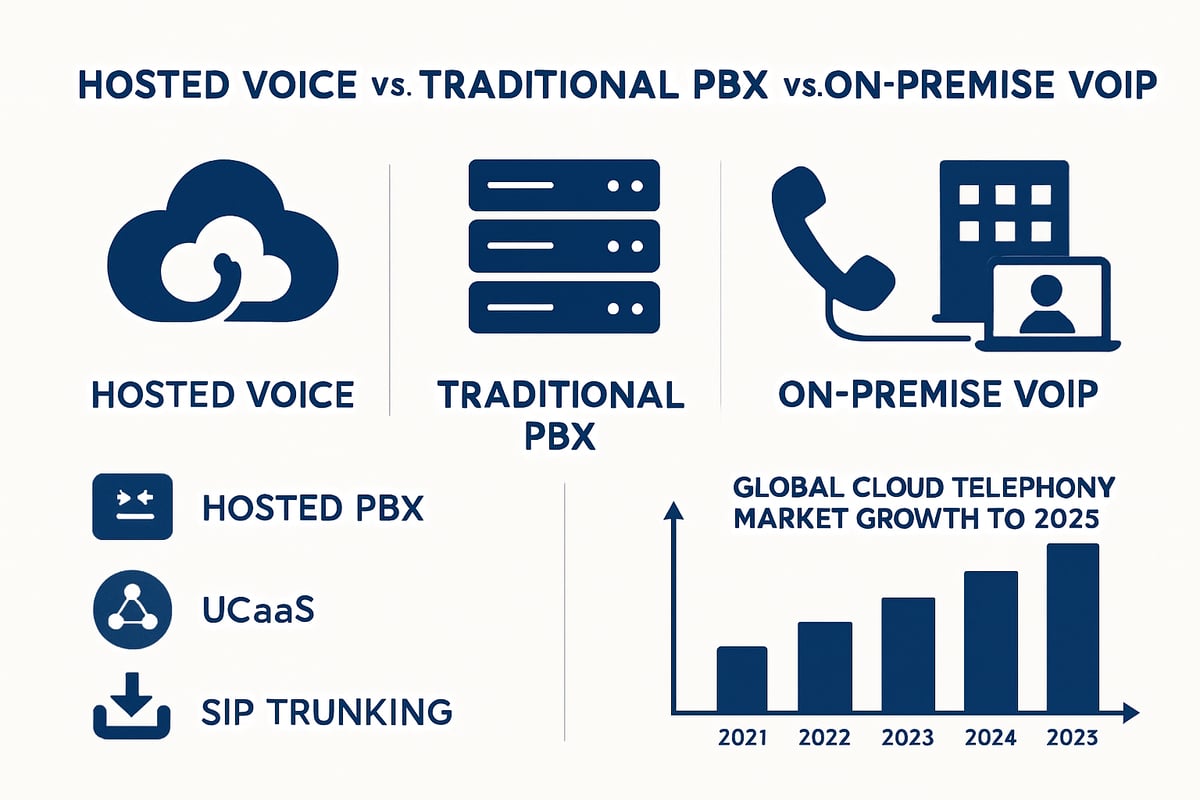 HOSTED VOICE vs. TRADITIONAL PBX vs.ON-PREMISE VOIP

HOSTED VOICE

TRADITIONAL PBX

ON-PREMISE VOIP

HOSTED PBX

UCaaS

SIP TRUNKING

GLOBAL CLOUD TELEPHONY MARKET GROWTH TO 2025

2021 2022 2023 2024 2023