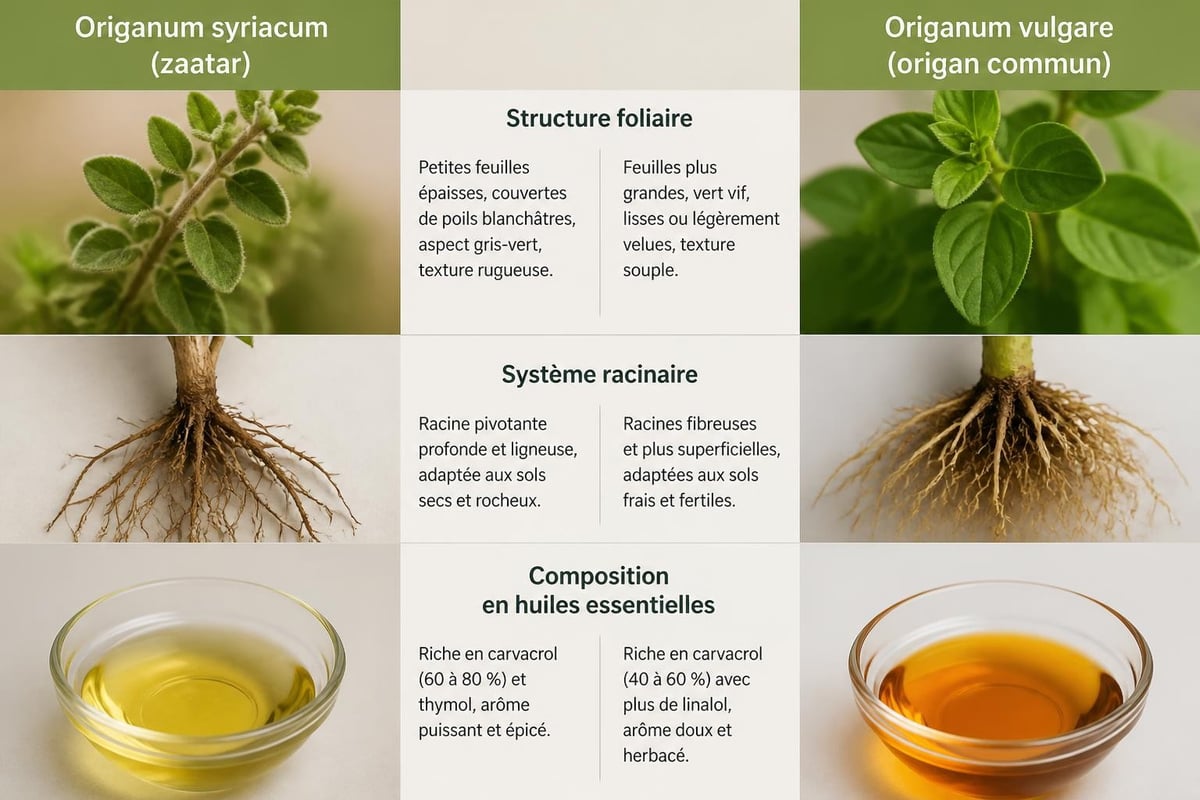 Origanum syriacum (zaatar)

Origanum vulgare (origan commun)

Structure foliaire

Petites feuilles épaisses, couvertes de poils blanchâtres, aspect gris-vert, texture rugueuse.

Feuilles plus grandes, vert vif, lisses ou légèrement velues, texture souple.

Système racinaire

Racine pivotante profonde et ligneuse, adaptée aux sols secs et rocheux.

Racines fibreuses et plus superficielles, adaptées aux sols frais et fertiles.

Composition en huiles essentielles

Riche en carvacrol (60 à 80 %) et thymol, arôme puissant et épicé.

Riche en carvacrol (40 à 60 %) avec plus de linalol, arôme doux et herbacé.