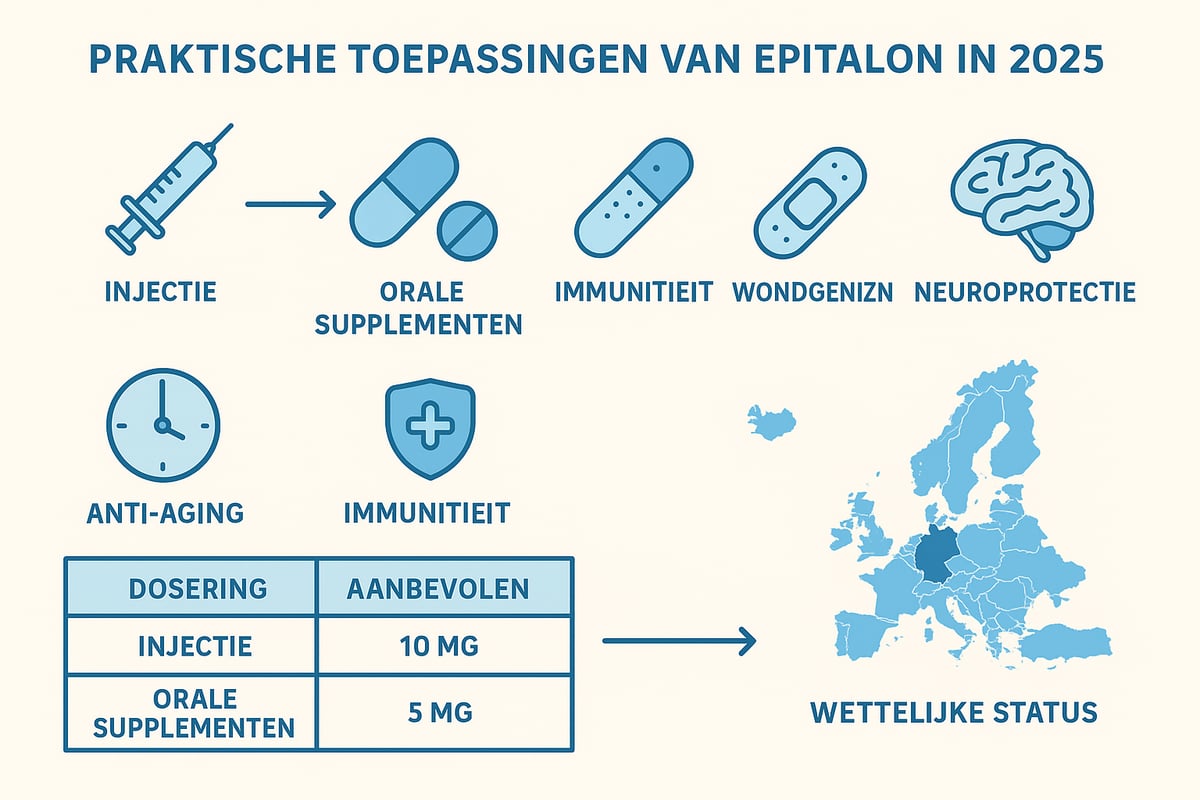 PRAKTISCHE TOEPASSINGEN VAN EPITALON IN 2025

INJECTIE

ORALE SUPPLEMENTEN

IMMUNITIEIT

WONDGENIZN

NEUROPROTECTIE

ANTI-AGING

IMMUNITIEIT

| DOSERING | AANBEVOLEN |
|---|---|
| INJECTIE | 10 MG |
| ORALE SUPPLEMENTEN | 5 MG |

WETTELIJKE STATUS