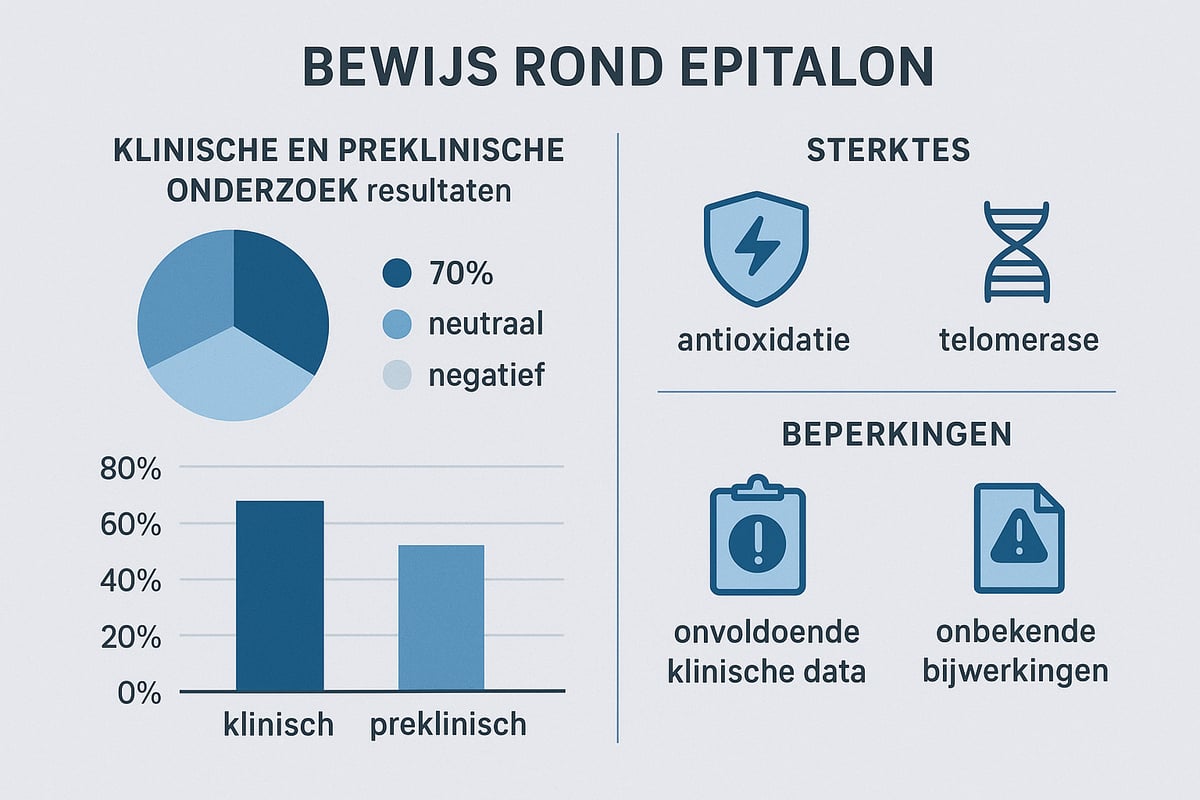 BEWIJS ROND EPITALON

KLINISCHE EN PREKLINISCHE ONDERZOEK resultaten

70%
neutraal
negatief

80%
60%
40%
20%
0%
klinisch
preklinisch

STERKTES

antioxidatie
telomerase

BEPERKINGEN

onvoldoende klinische data
onbekende bijwerkingen