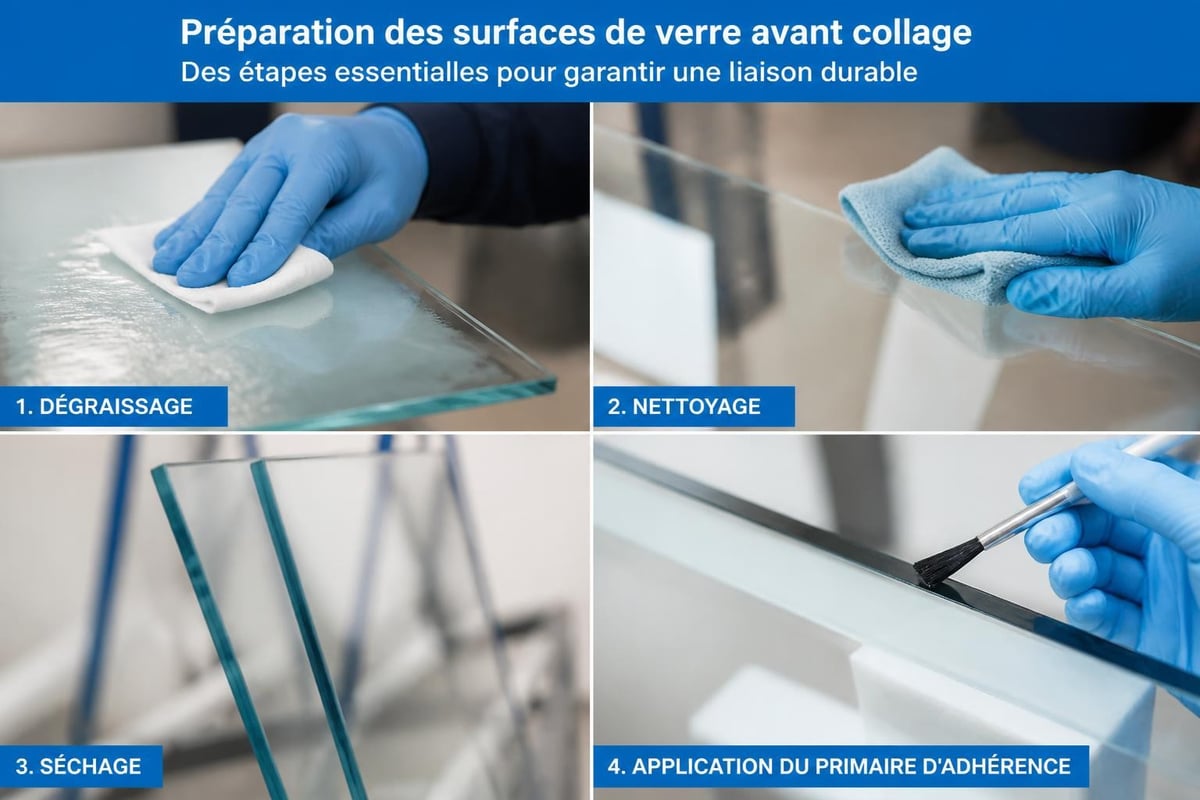 Préparation des surfaces de verre avant collage
Des étapes essentialles pour garantir une liaison durable

1. DÉGRAISSAGE

2. NETTOYAGE

3. SÉCHAGE

4. APPLICATION DU PRIMAIRE D'ADHÉRENCE