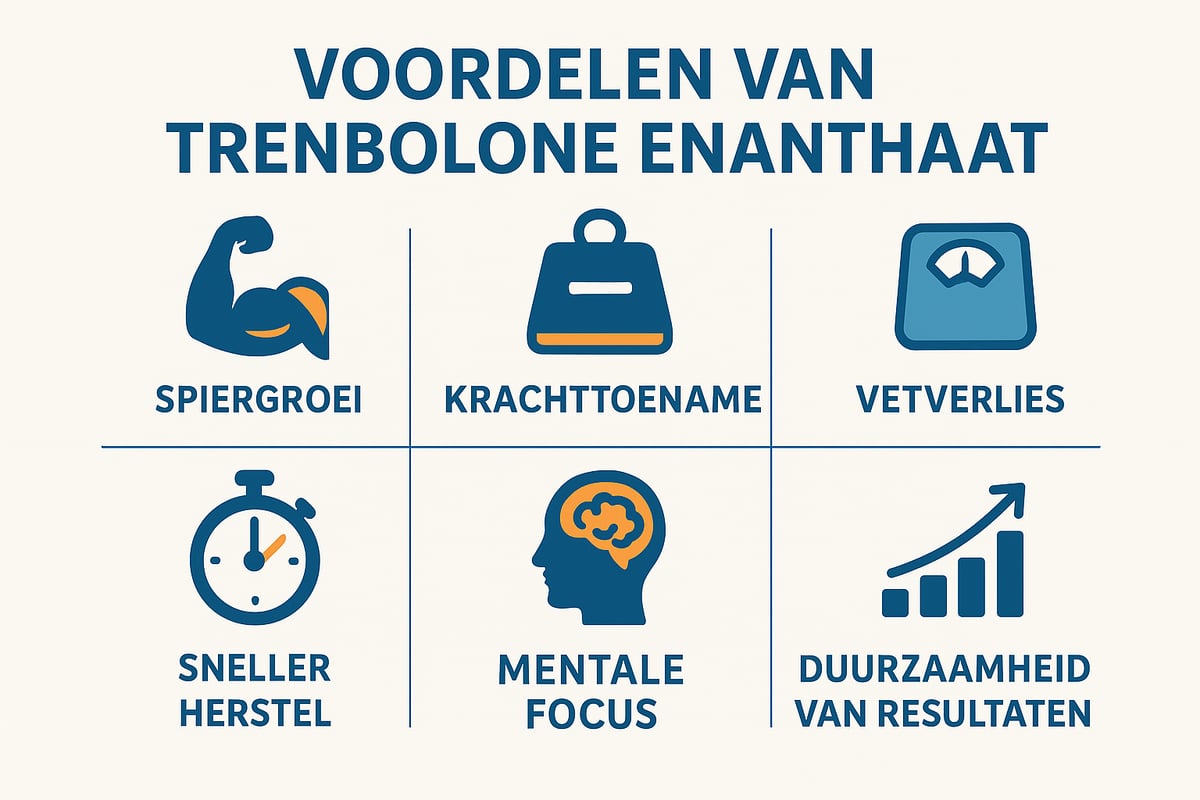 VOORDELEN VAN TRENBOLONE ENANTHAAT

SPIERGROEI

KRACHTTOENAME

VETVERLIES

SNELLER HERSTEL

MENTALE FOCUS

DUURZAAMHEID VAN RESULTATEN