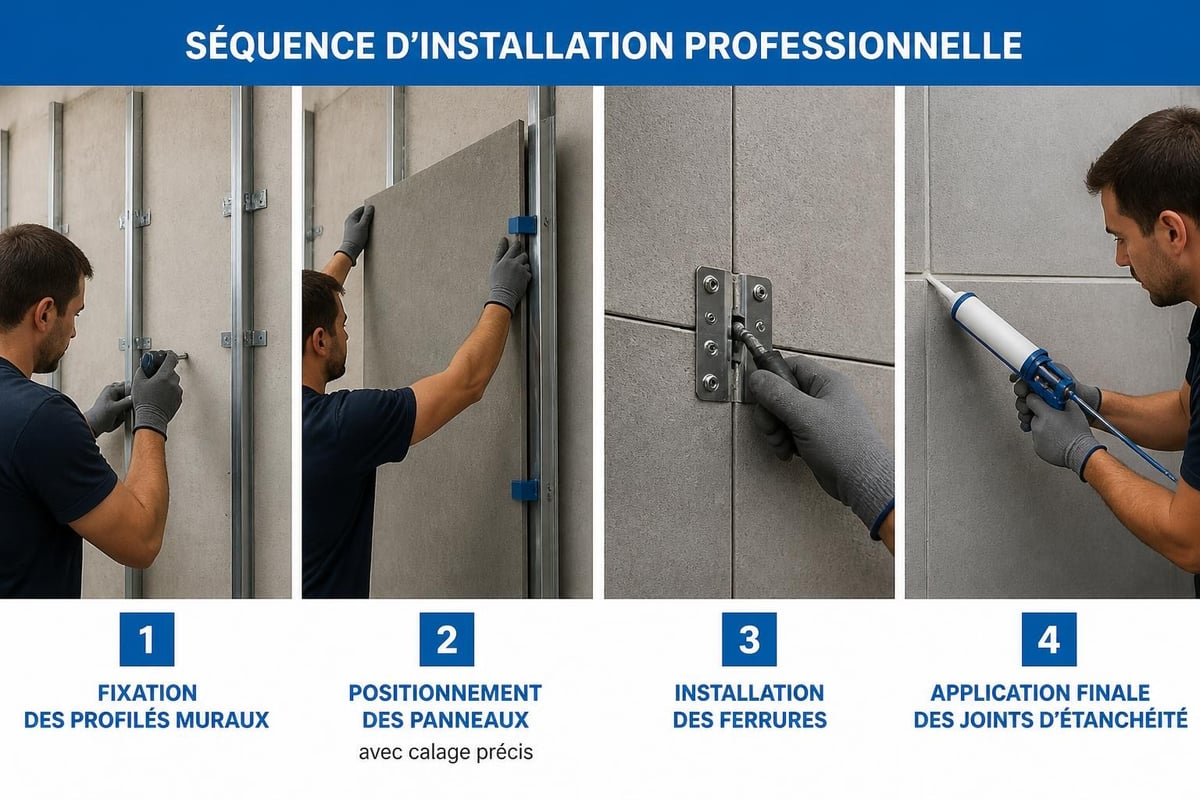 SÉQUENCE D'INSTALLATION PROFESSIONNELLE

1
FIXATION DES PROFILÉS MURAUX

2
POSITIONNEMENT DES PANNEAUX
avec calage précis

3
INSTALLATION DES FERRURES

4
APPLICATION FINALE DES JOINTS D'ÉTANCHÉITÉ