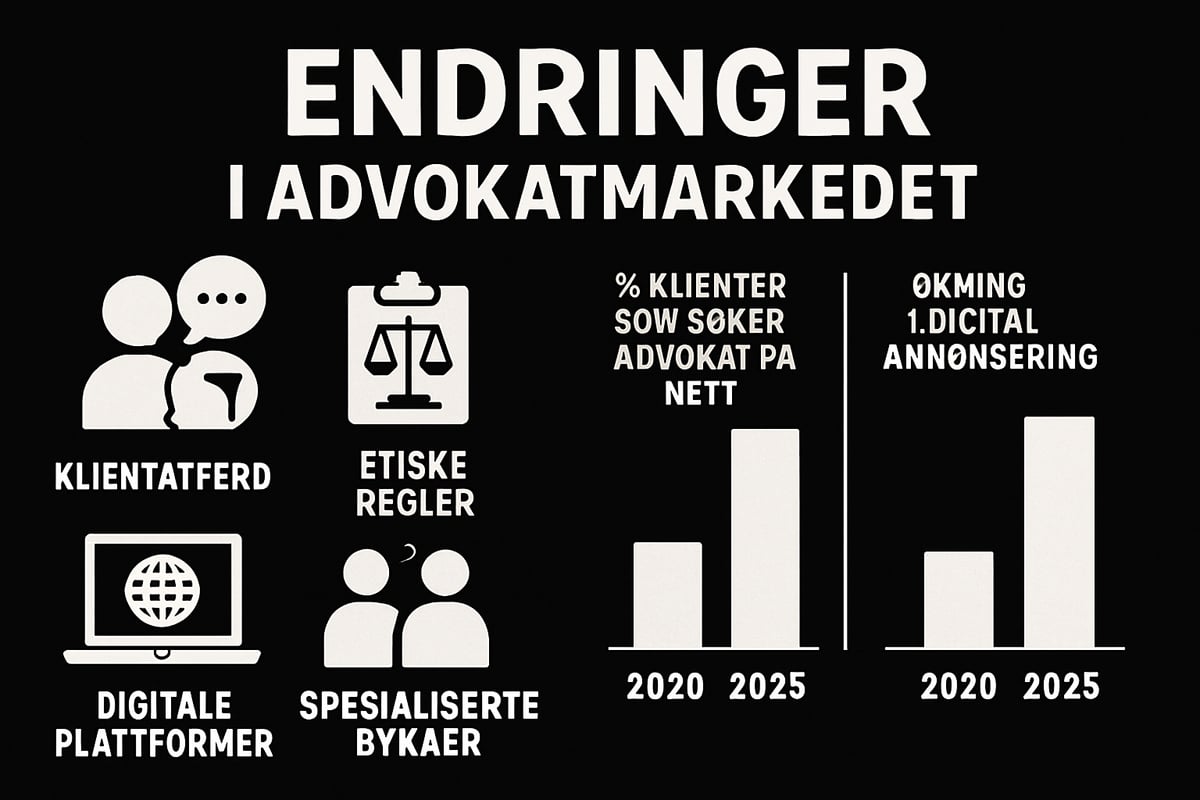 ENDRINGER
I ADVOKATMARKEDET

KLIENTATFERD

ETISKE REGLER

DIGITALE PLATTFORMER

SPESIALISERTE BYKAER

% KLIENTER SOW SØKER ADVOKAT PA NETT

2020 2025

ØKMING 1.DICITAL ANNØNSERING

2020 2025