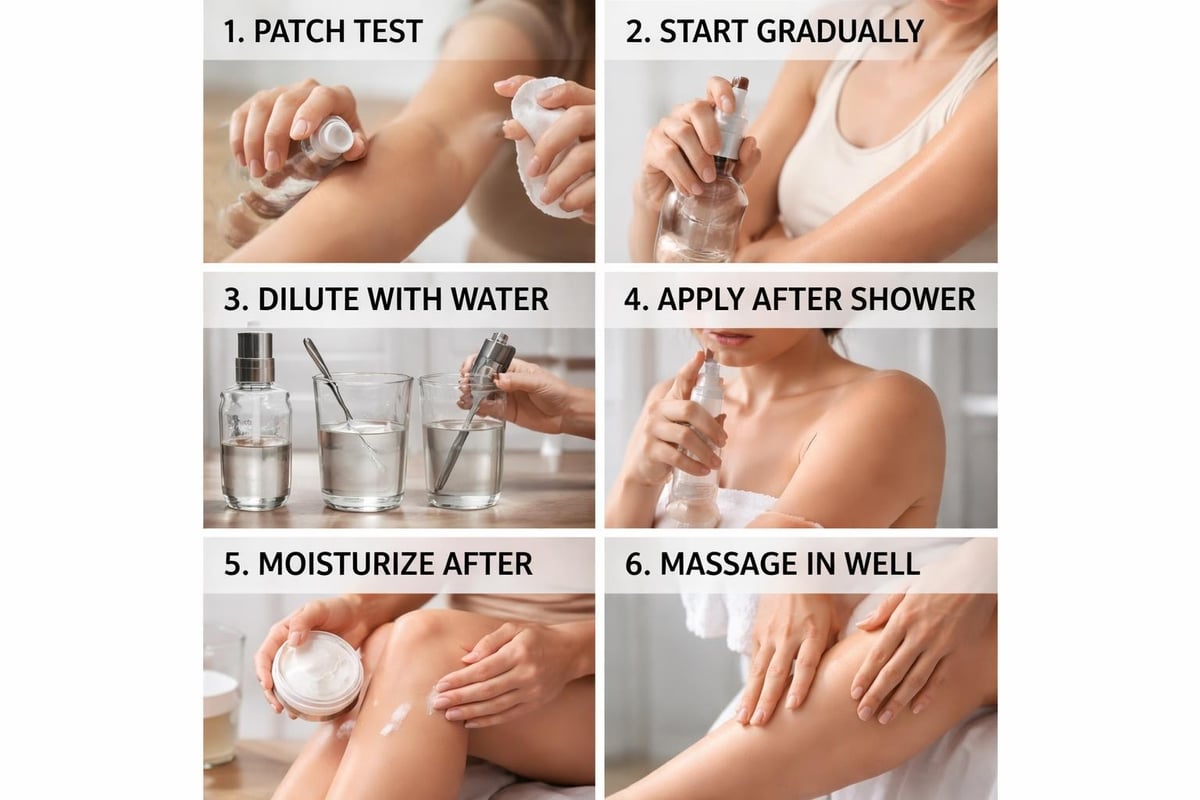 1. PATCH TEST

2. START GRADUALLY

3. DILUTE WITH WATER

4. APPLY AFTER SHOWER

5. MOISTURIZE AFTER

6. MASSAGE IN WELL