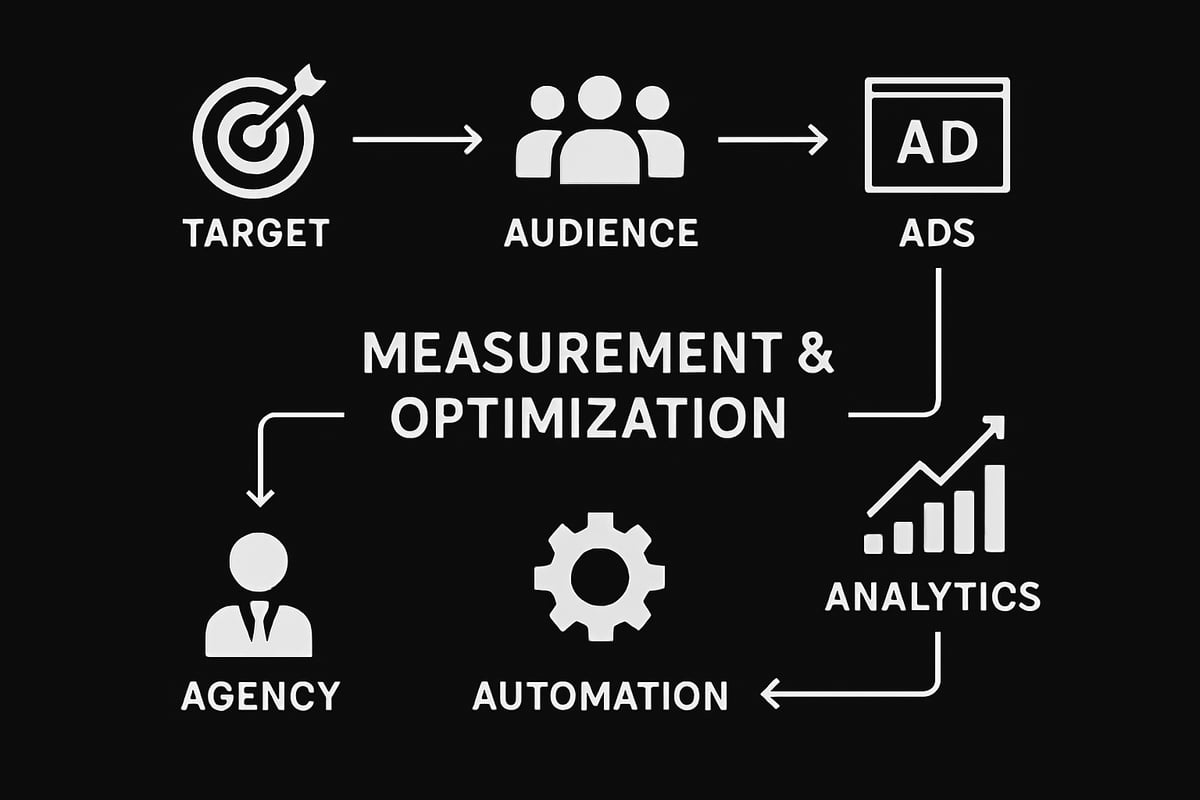 TARGET
AUDIENCE
AD
ADS

MEASUREMENT & OPTIMIZATION

ANALYTICS
AGENCY
AUTOMATION