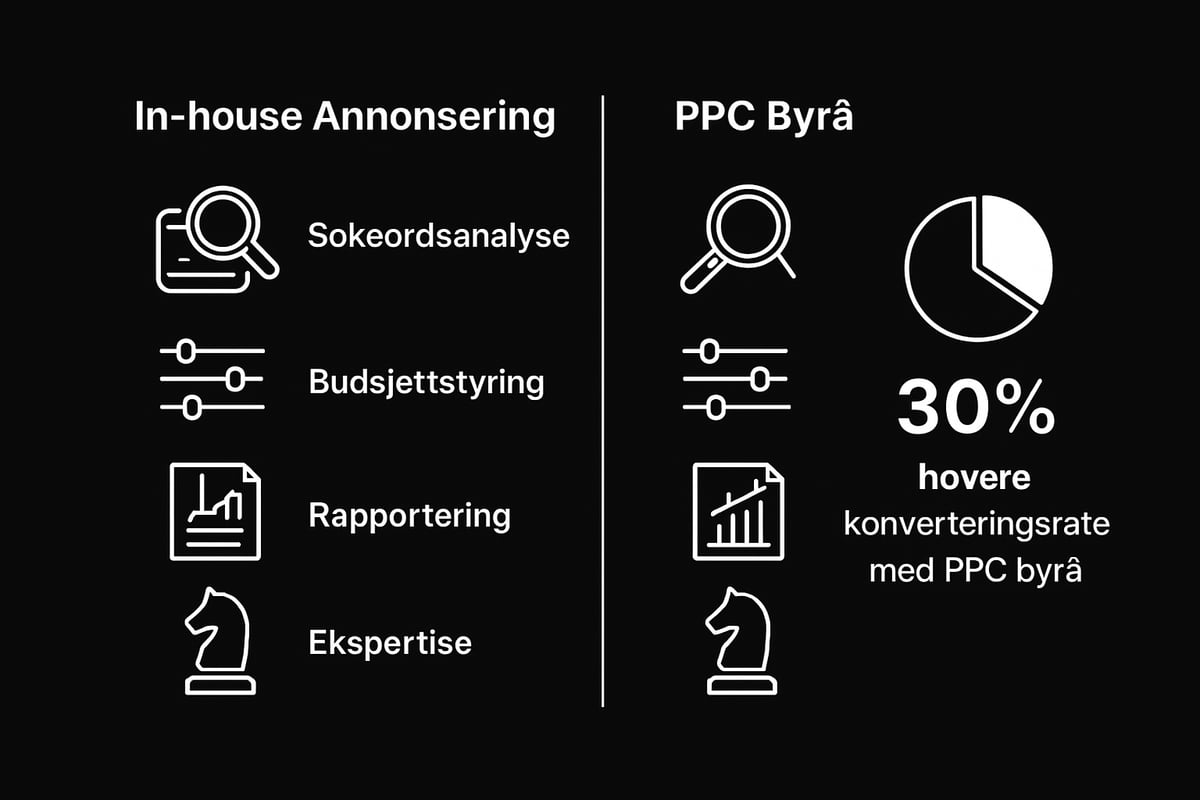 In-house Annonsering

Sokeordsanalyse

Budsjettstyring

Rapportering

Ekspertise

PPC Byrâ

30%

hovere konverteringsrate med PPC byrâ