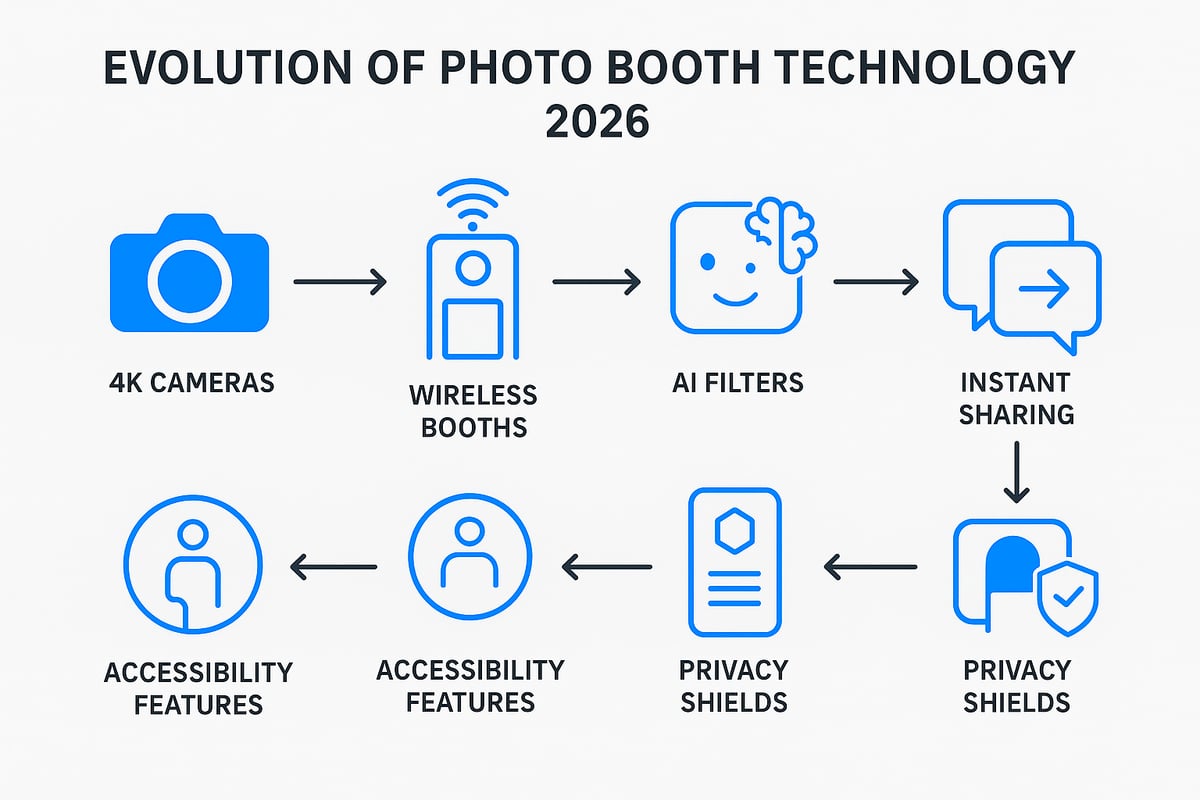 EVOLUTION OF PHOTO BOOTH TECHNOLOGY 2026

4K CAMERAS

WIRELESS BOOTHS

AI FILTERS

INSTANT SHARING

PRIVACY SHIELDS

PRIVACY SHIELDS

ACCESSIBILITY FEATURES

ACCESSIBILITY FEATURES