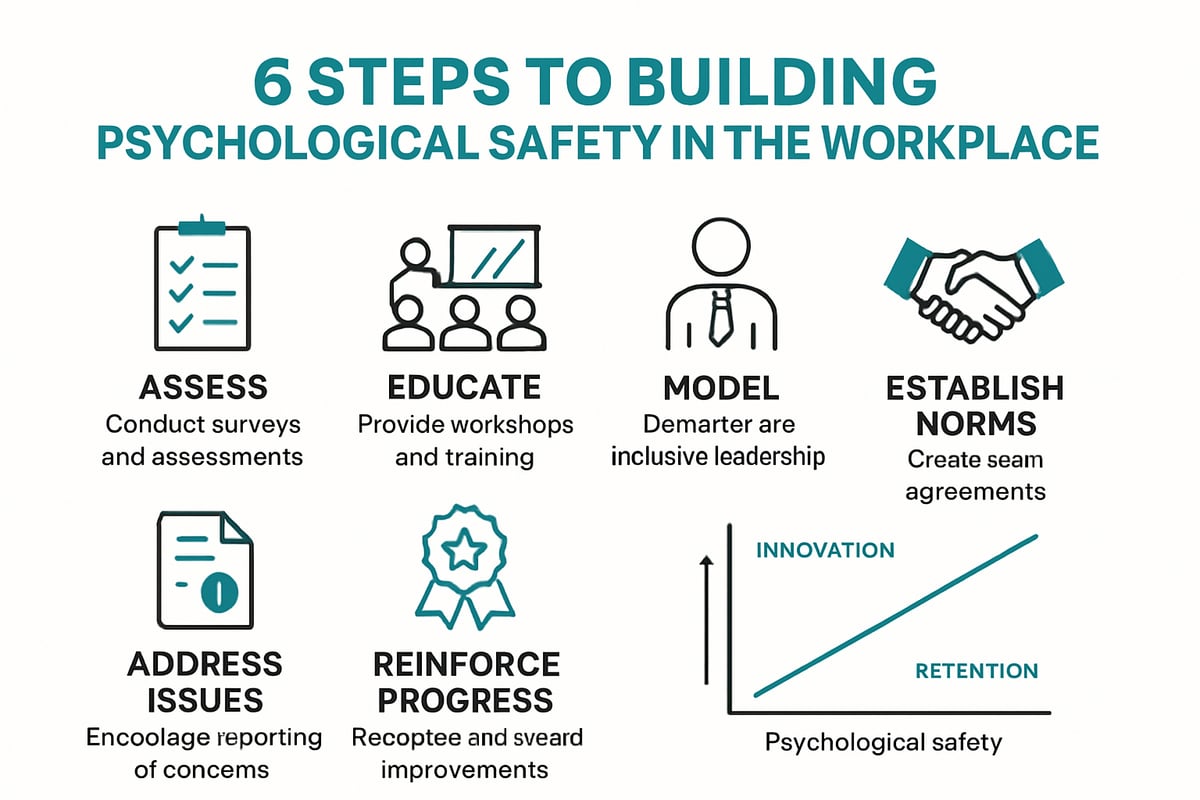 6 STEPS TO BUILDING
PSYCHOLOGICAL SAFETY IN THE WORKPLACE

ASSESS
Conduct surveys and assessments

EDUCATE
Provide workshops and training

MODEL
Demarter are inclusive leadership

ESTABLISH NORMS
Create seam agreements

ADDRESS ISSUES
Encoolage reporting of concems

REINFORCE PROGRESS
Recoptee and sveard improvements

INNOVATION
RETENTION
Psychological safety