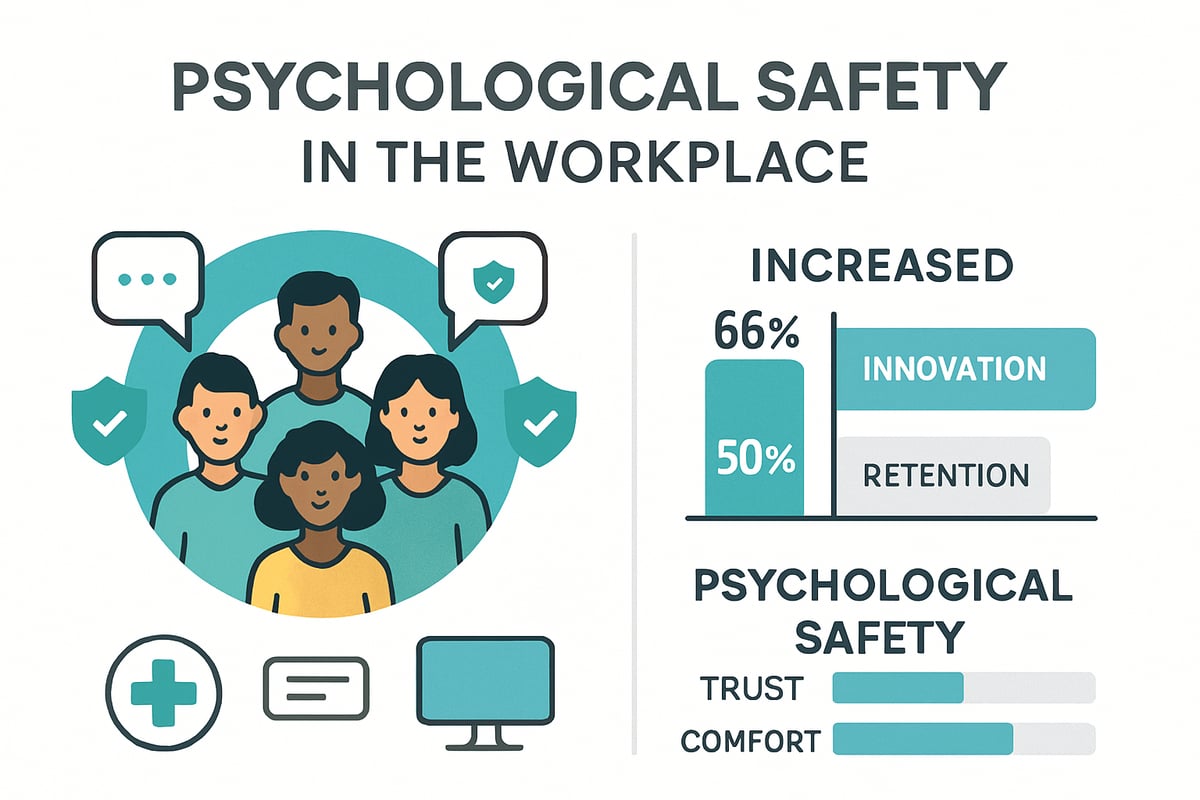 PSYCHOLOGICAL SAFETY
IN THE WORKPLACE

INCREASED

66%

50%

INNOVATION

RETENTION

PSYCHOLOGICAL SAFETY

TRUST

COMFORT