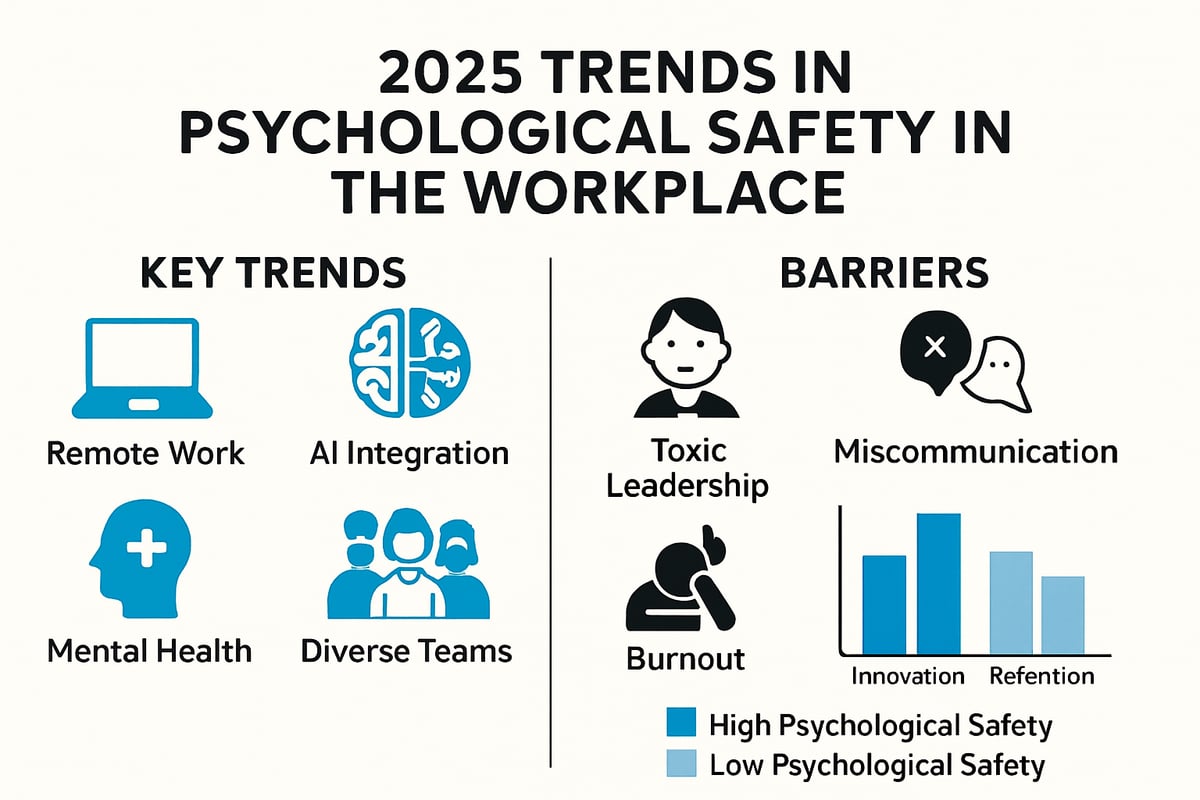 2025 TRENDS IN PSYCHOLOGICAL SAFETY IN THE WORKPLACE

KEY TRENDS

Remote Work

AI Integration

Mental Health

Diverse Teams

BARRIERS

Toxic Leadership

Miscommunication

Burnout

Innovation

Refention

High Psychological Safety

Low Psychological Safety