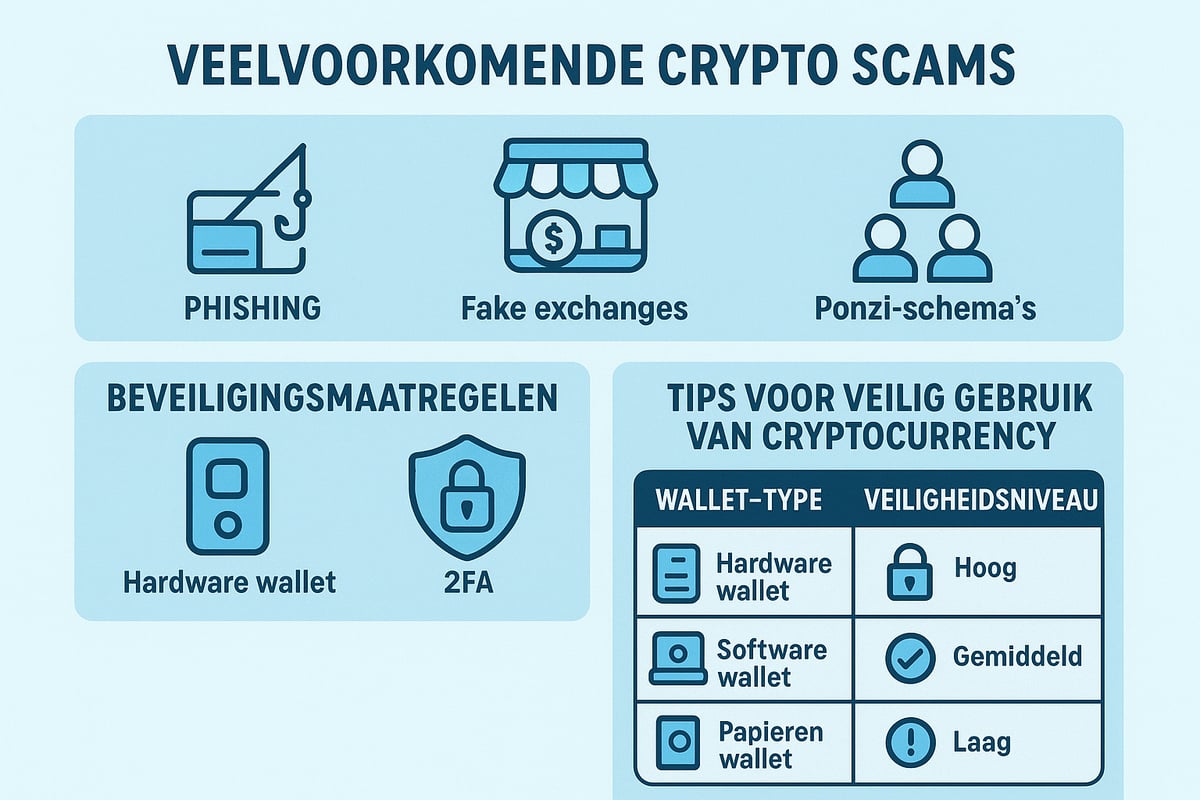 VEELVOORKOMENDE CRYPTO SCAMS

PHISHING

Fake exchanges

Ponzi-schema's

BEVEILIGINGSMAATREGELEN

Hardware wallet

2FA

TIPS VOOR VEILIG GEBRUIK VAN CRYPTOCURRENCY

| WALLET-TYPE | VEILIGHEIDSNIVEAU |
|---|---|
| Hardware wallet | Hoog |
| Software wallet | Gemiddeld |
| Papieren wallet | Laag |