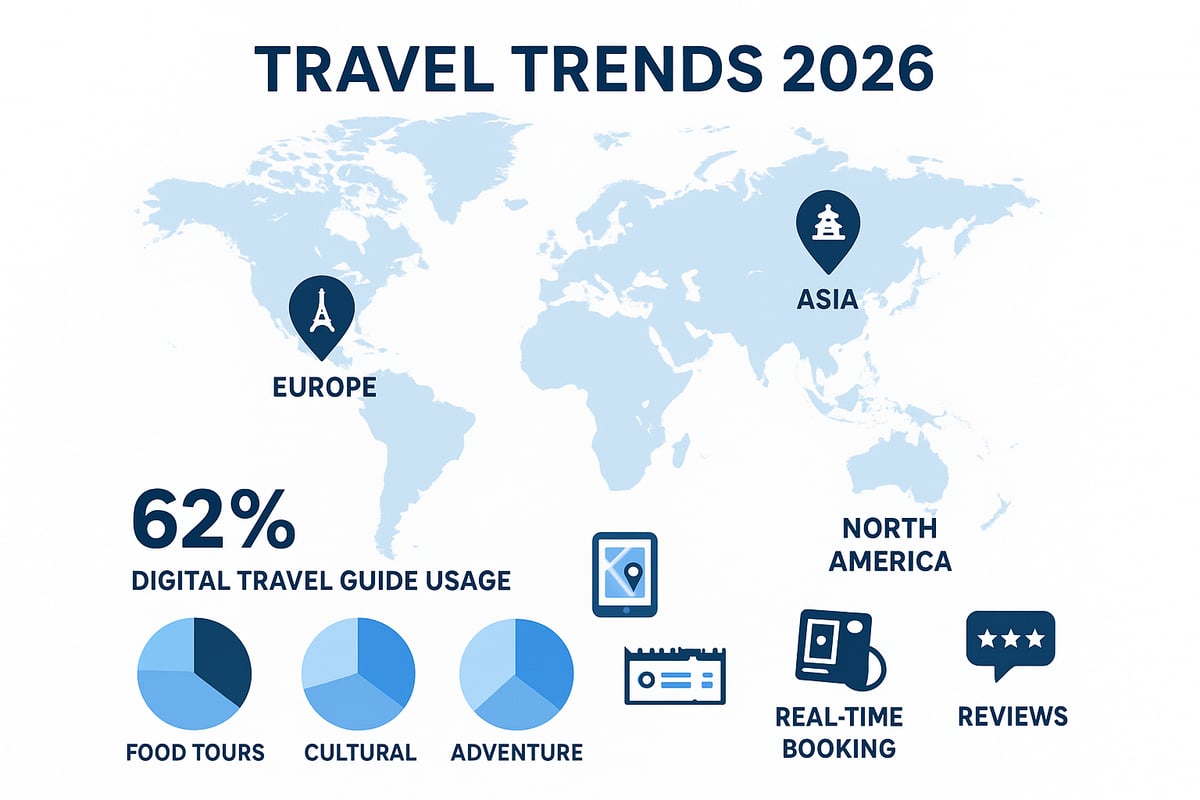 TRAVEL TRENDS 2026

EUROPE

ASIA

62%
DIGITAL TRAVEL GUIDE USAGE

NORTH AMERICA

FOOD TOURS

CULTURAL

ADVENTURE

REAL-TIME BOOKING

REVIEWS