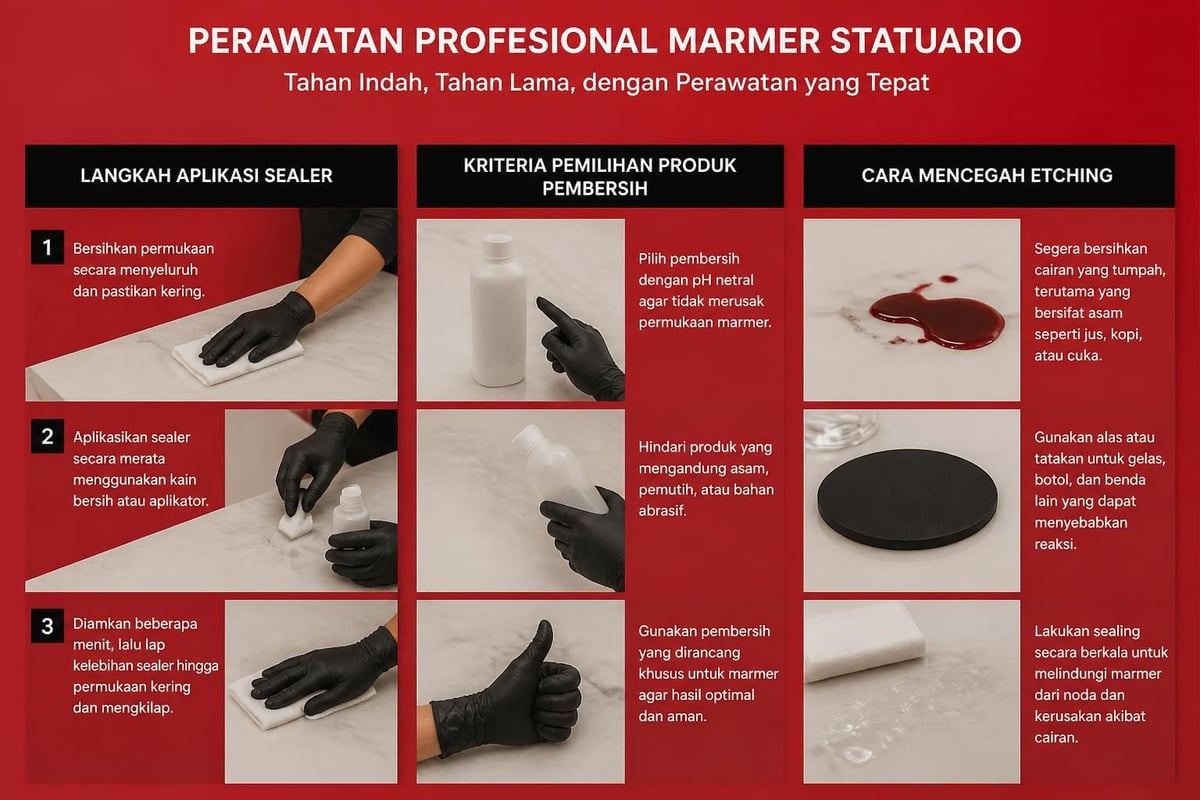 PERAWATAN PROFESIONAL MARMER STATUARIO

Tahan Indah, Tahan Lama, dengan Perawatan yang Tepat

LANGKAH APLIKASI SEALER

1 Bersihkan permukaan secara menyeluruh dan pastikan kering.

2 Aplikasikan sealer secara merata menggunakan kain bersih atau aplikator.

3 Diamkan beberapa menit, lalu lap kelebihan sealer hingga permukaan kering dan mengkilap.

KRITERIA PEMILIHAN PRODUK PEMBERSIH

Pilih pembersih dengan pH netral agar tidak merusak permukaan marmer.

Hindari produk yang mengandung asam, pemutih, atau bahan abrasif.

Gunakan pembersih yang dirancang khusus untuk marmer agar hasil optimal dan aman.

CARA MENCEGAH ETCHING

Segera bersihkan cairan yang tumpah, terutama yang bersifat asam seperti jus, kopi, atau cuka.

Gunakan alas atau tatakan untuk gelas, botol, dan benda lain yang dapat menyebabkan reaksi.

Lakukan sealing secara berkala untuk melindungi marmer dari noda dan kerusakan akibat cairan.