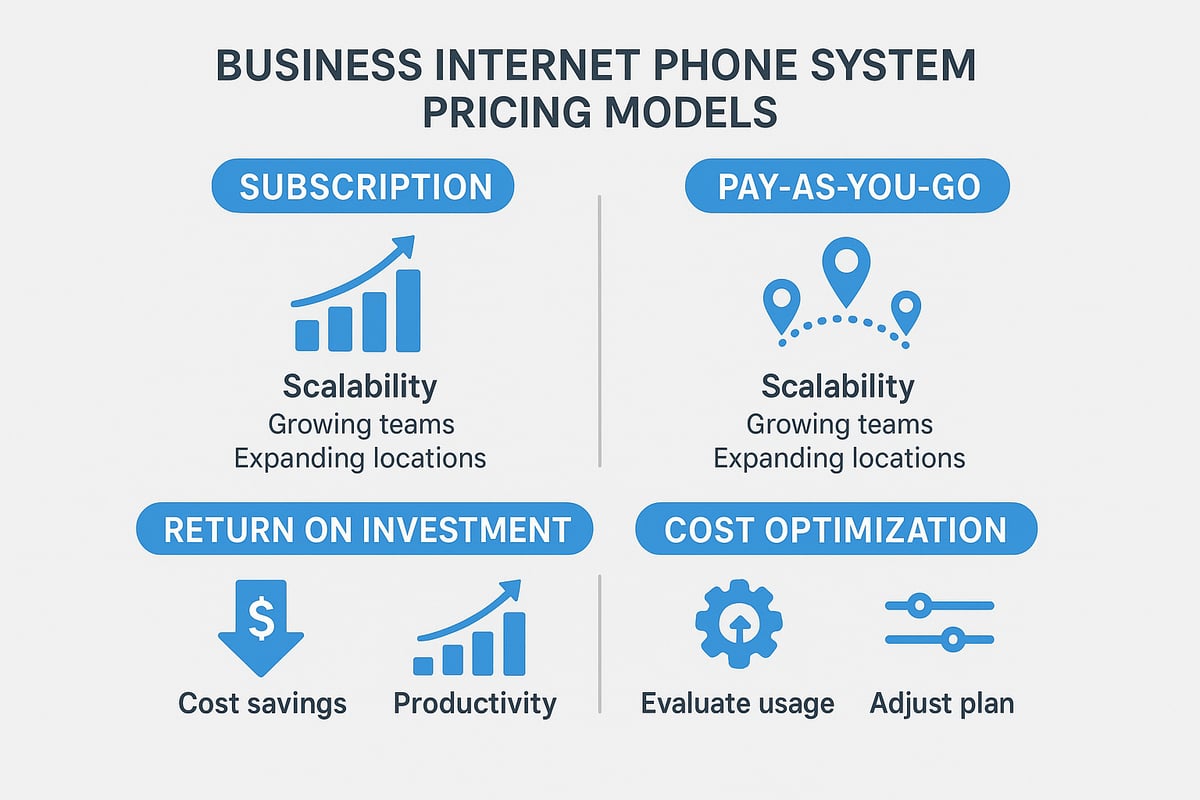 BUSINESS INTERNET PHONE SYSTEM PRICING MODELS

SUBSCRIPTION

Scalability
Growing teams
Expanding locations

PAY-AS-YOU-GO

Scalability
Growing teams
Expanding locations

RETURN ON INVESTMENT

$

Cost savings

Productivity

COST OPTIMIZATION

Evaluate usage

Adjust plan