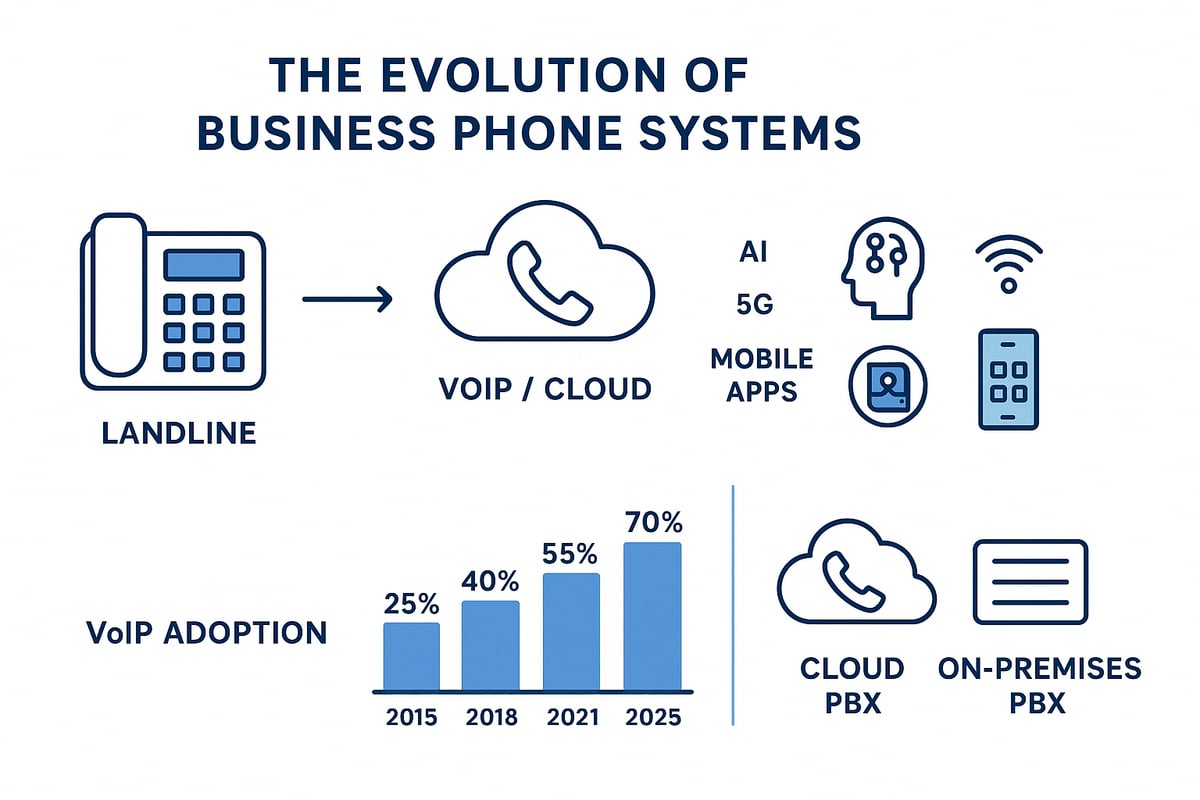 THE EVOLUTION OF BUSINESS PHONE SYSTEMS

LANDLINE

VOIP / CLOUD

AI

5G

MOBILE APPS

VoIP ADOPTION

25%

40%

55%

70%

2015

2018

2021

2025

CLOUD PBX

ON-PREMISES PBX