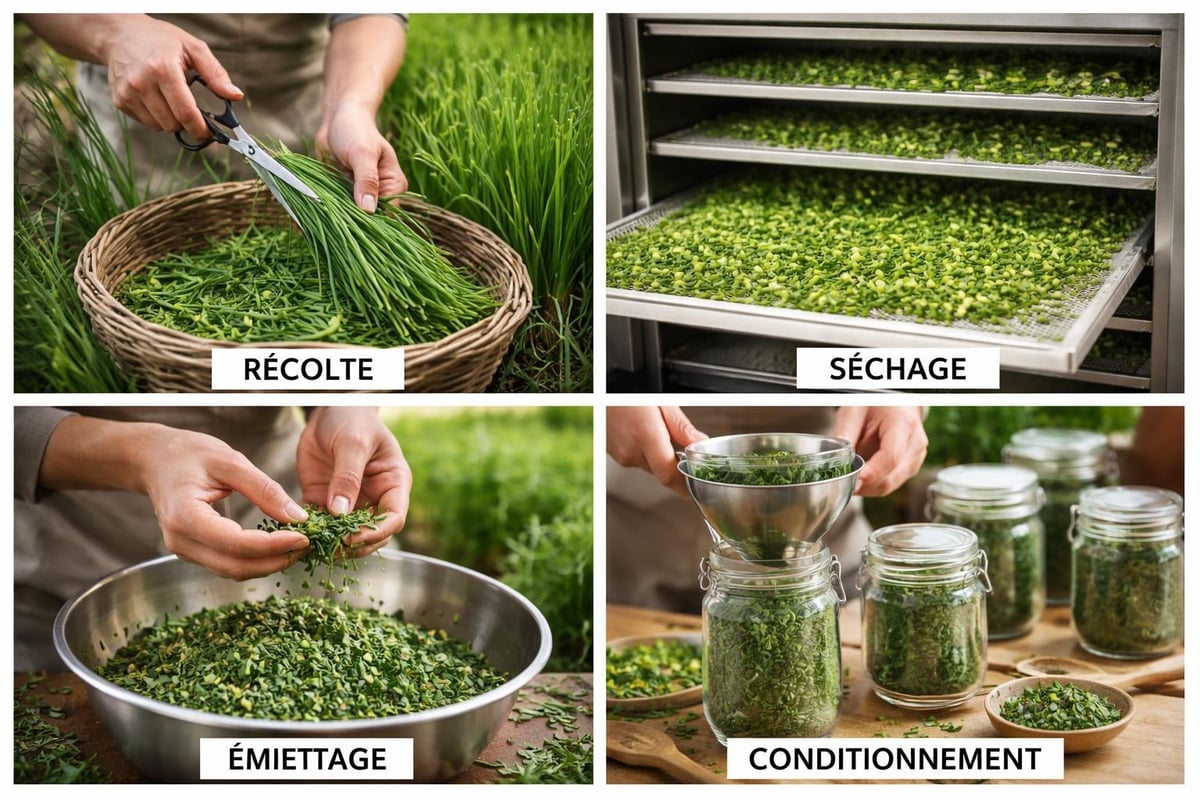 RÉCOLTE

SÉCHAGE

ÉMIETTAGE

CONDITIONNEMENT