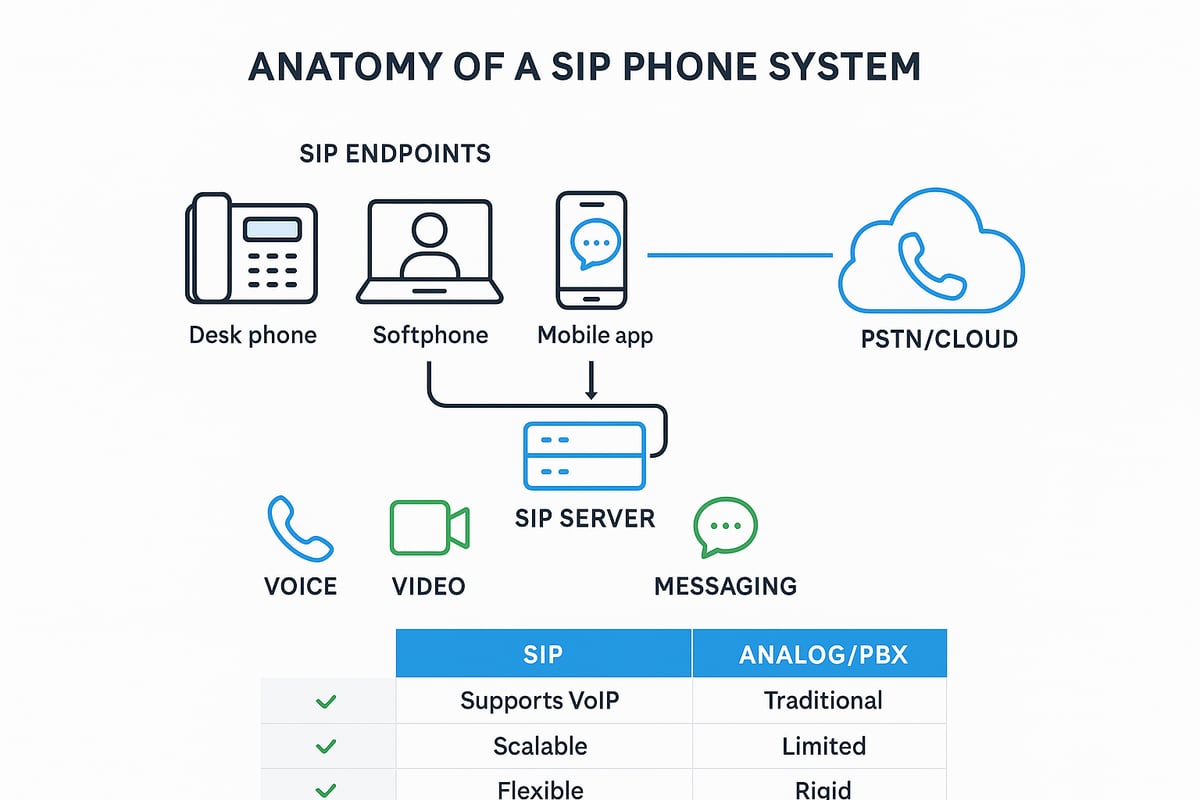 ANATOMY OF A SIP PHONE SYSTEM

SIP ENDPOINTS

Desk phone

Softphone

Mobile app

PSTN/CLOUD

SIP SERVER

VOICE

VIDEO

MESSAGING

| | SIP | ANALOG/PBX |
|---|---|---|
| ✓ | Supports VoIP | Traditional |
| ✓ | Scalable | Limited |
| ✓ | Flexible | Rigid |