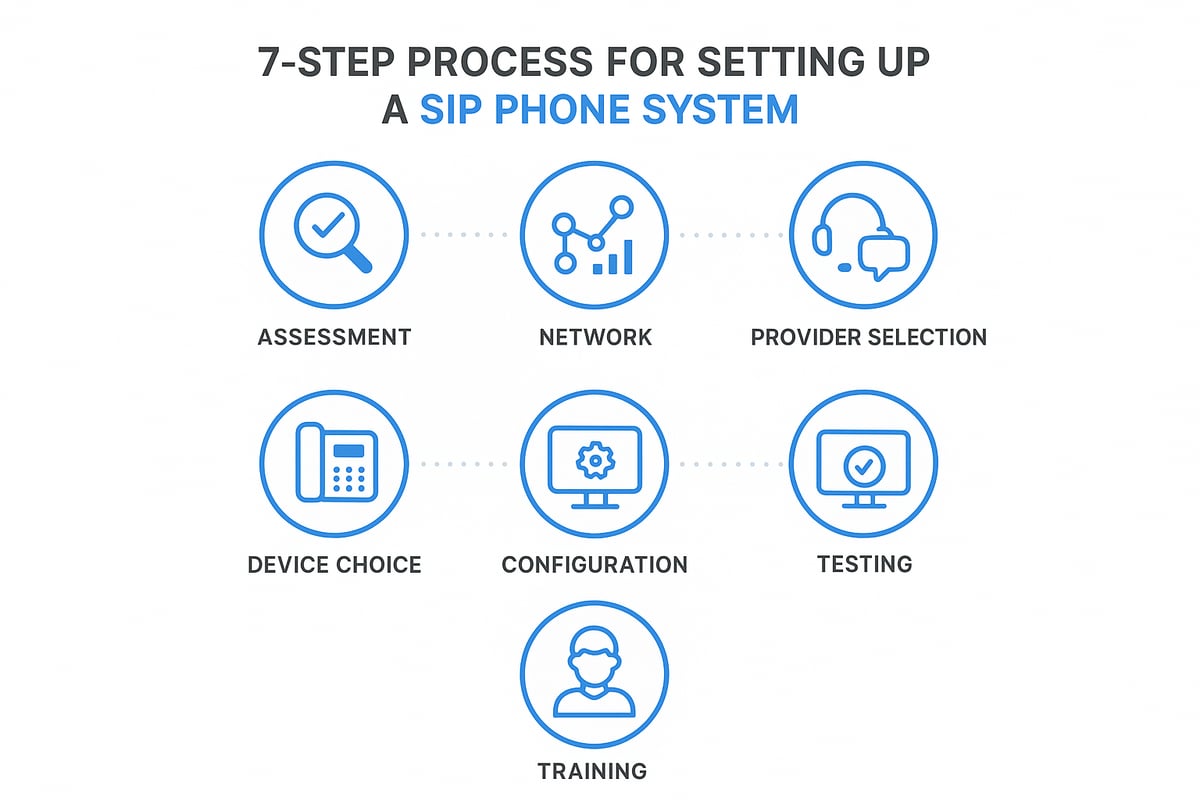 7-STEP PROCESS FOR SETTING UP A SIP PHONE SYSTEM

ASSESSMENT

NETWORK

PROVIDER SELECTION

DEVICE CHOICE

CONFIGURATION

TESTING

TRAINING