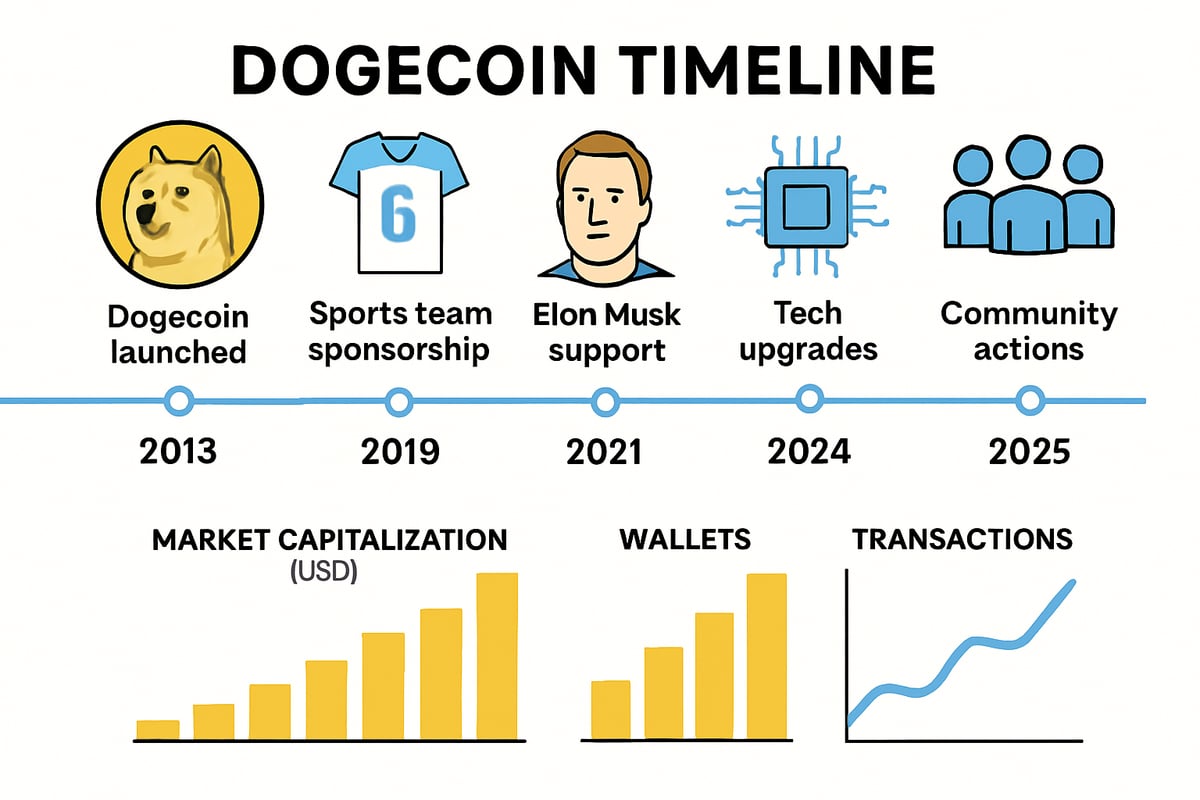 DOGECOIN TIMELINE

6

Dogecoin launched

Sports team sponsorship

Elon Musk support

Tech upgrades

Community actions

2013

2019

2021

2024

2025

MARKET CAPITALIZATION (USD)

WALLETS

TRANSACTIONS