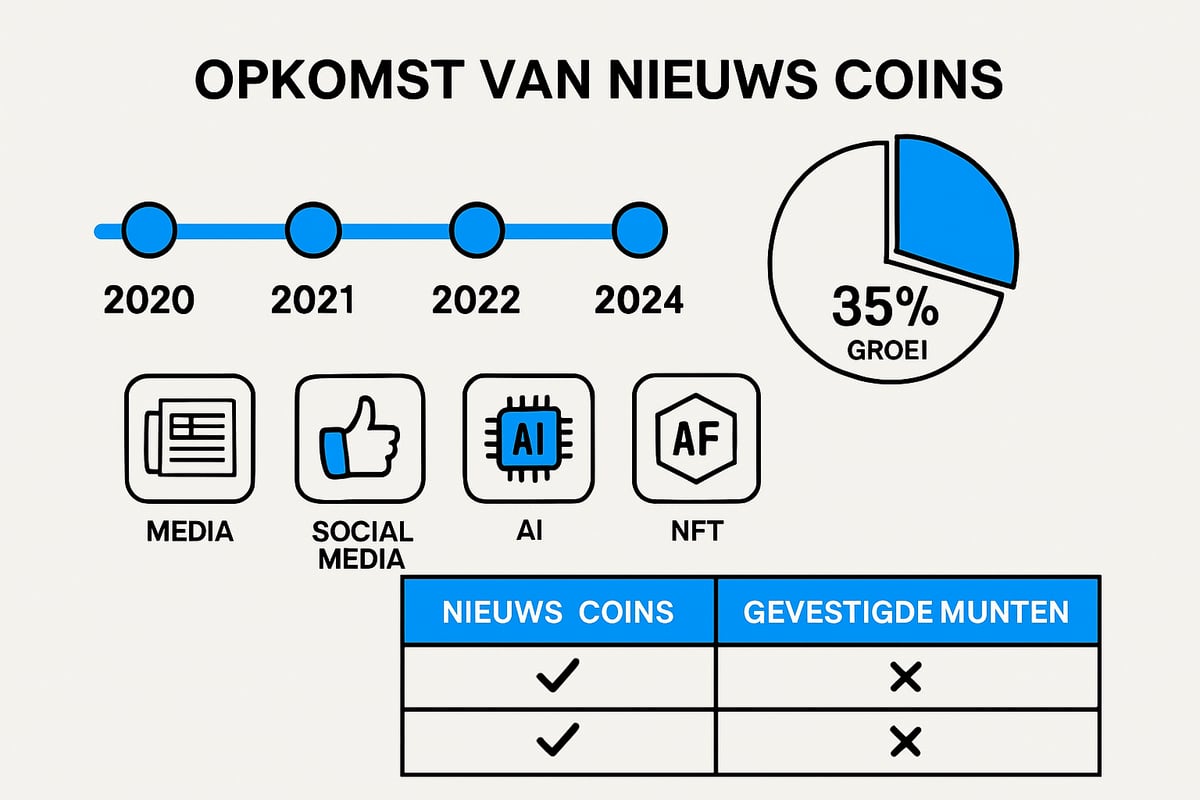 OPKOMST VAN NIEUWS COINS

2020
2021
2022
2024

35%
GROEI

AI
AF

MEDIA
SOCIAL MEDIA
AI
NFT

| NIEUWS COINS | GEVESTIGDE MUNTEN |
|---|---|
| ✓ | ✕ |
| ✓ | ✕ |