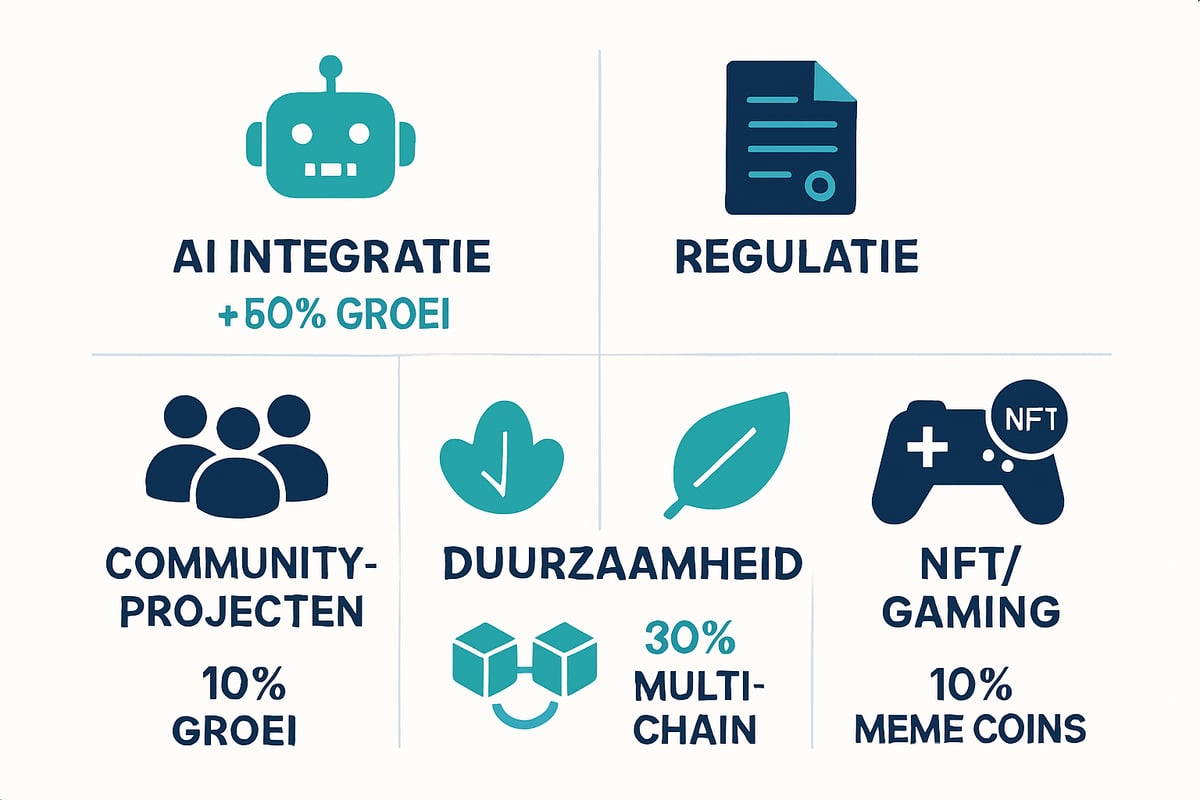 AI INTEGRATIE
+50% GROEI

REGULATIE

COMMUNITY-PROJECTEN

10%
GROEI

DUURZAAMHEID

30%
MULTI-CHAIN

NFT

NFT/
GAMING

10%
MEME COINS