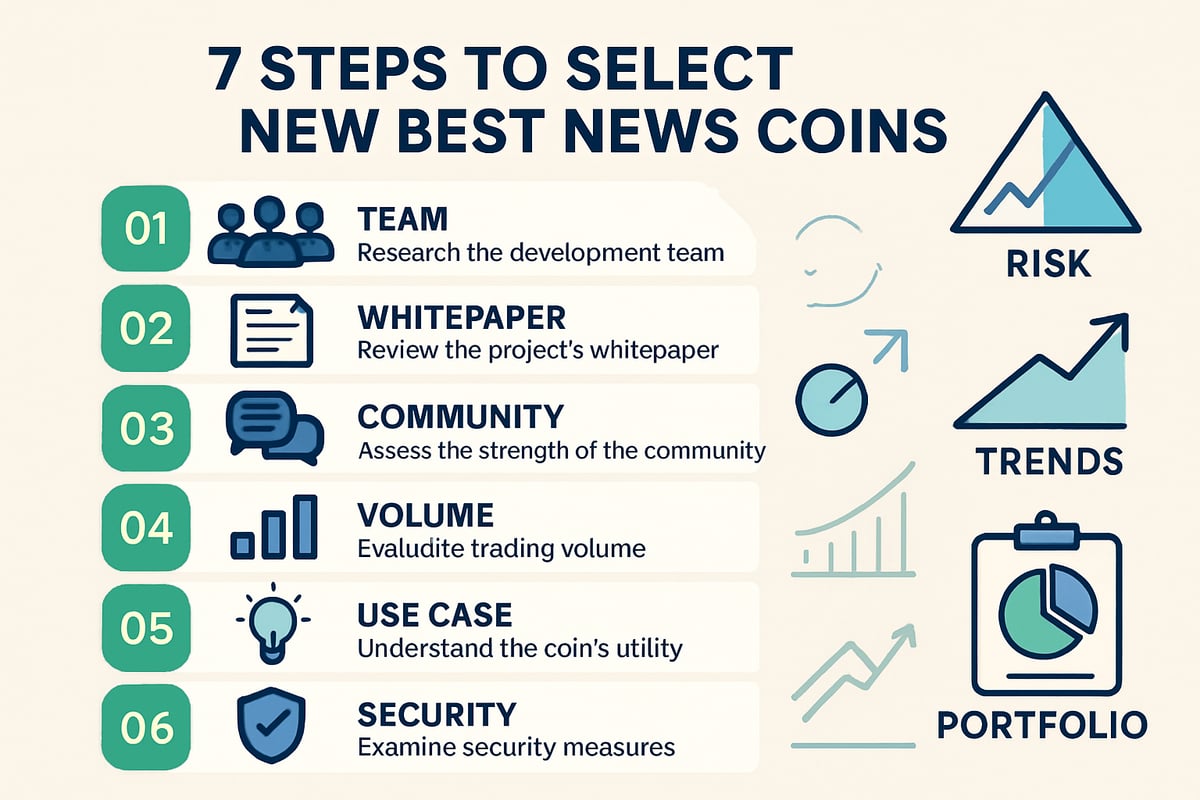 7 STEPS TO SELECT NEW BEST NEWS COINS

01 TEAM
Research the development team

02 WHITEPAPER
Review the project's whitepaper

03 COMMUNITY
Assess the strength of the community

04 VOLUME
Evaludite trading volume

05 USE CASE
Understand the coin's utility

06 SECURITY
Examine security measures

RISK

TRENDS

PORTFOLIO