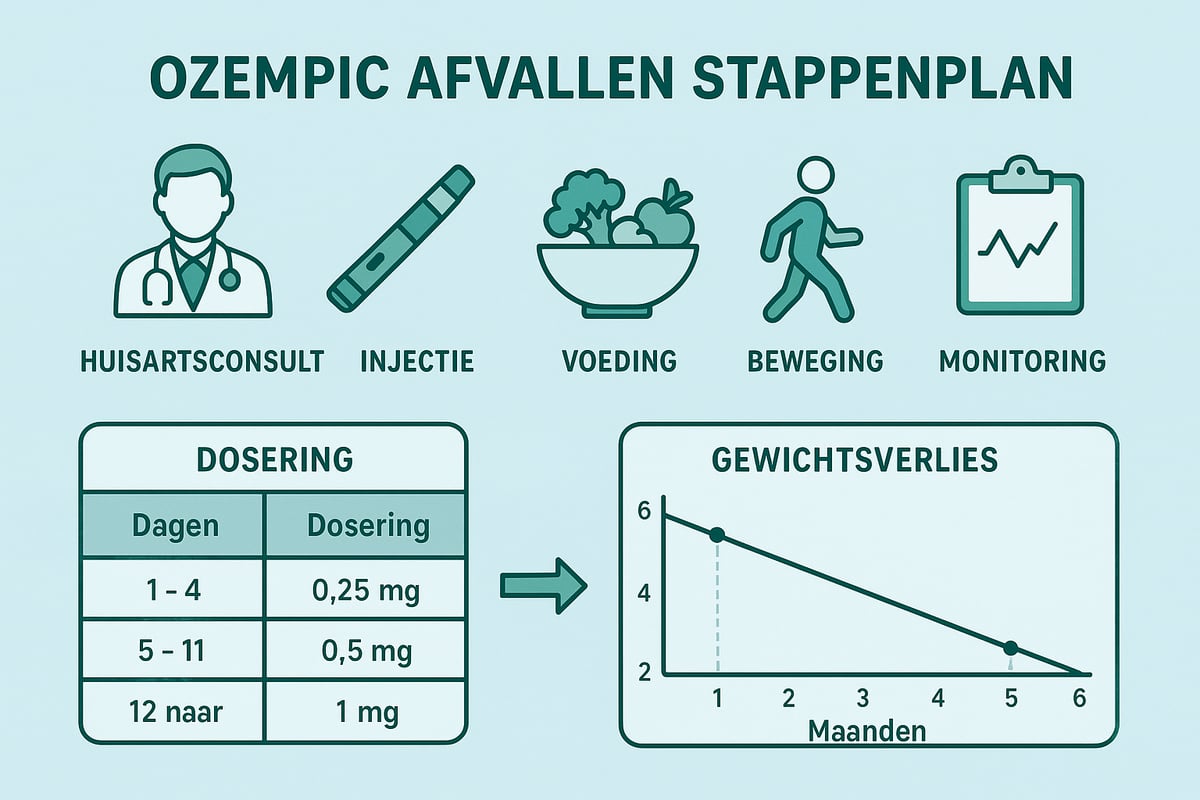 OZEMPIC AFVALLEN STAPPENPLAN

HUISARTSCONSULT INJECTIE VOEDING BEWEGING MONITORING

DOSERING

| Dagen | Dosering |
|---|---|
| 1 - 4 | 0,25 mg |
| 5 - 11 | 0,5 mg |
| 12 naar | 1 mg |

GEWICHTSVERLIES

6
4
2
1 2 3 4 5 6
Maanden