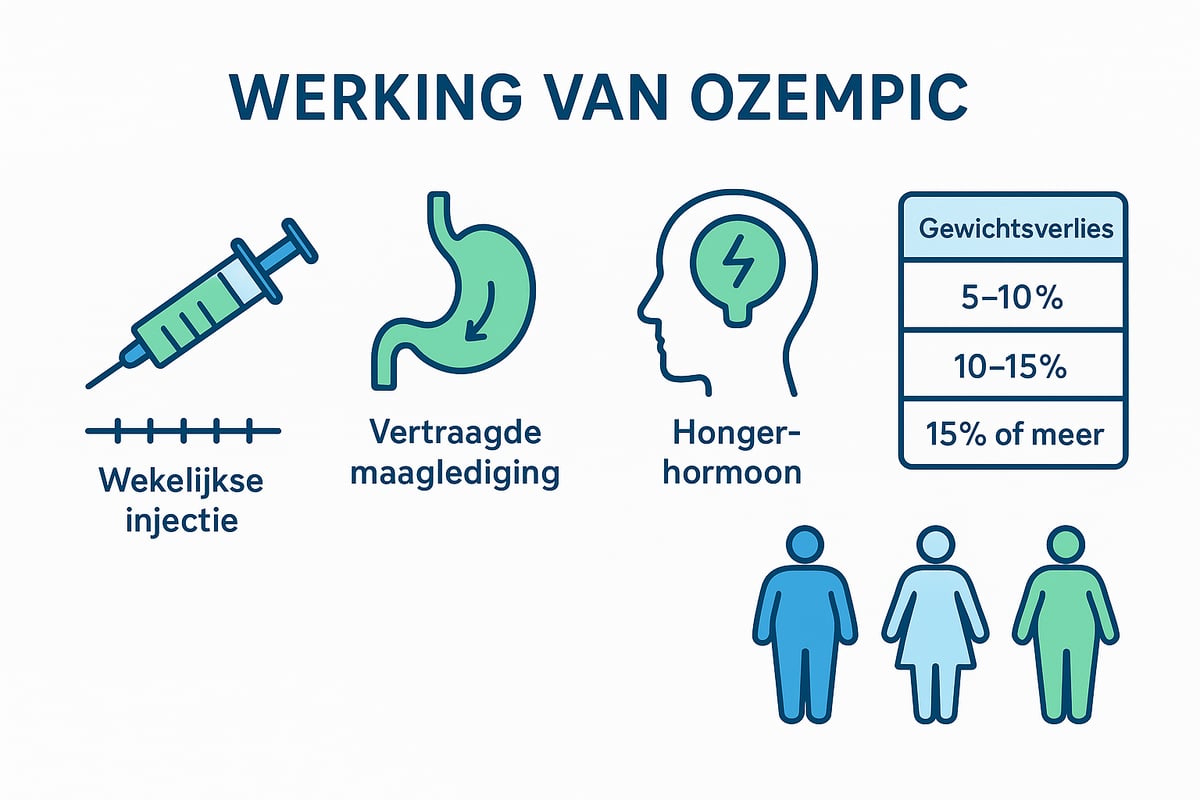 WERKING VAN OZEMPIC

Wekelijkse injectie

Vertraagde maaglediging

Honger-hormoon

| Gewichtsverlies |
|---|
| 5–10% |
| 10–15% |
| 15% of meer |