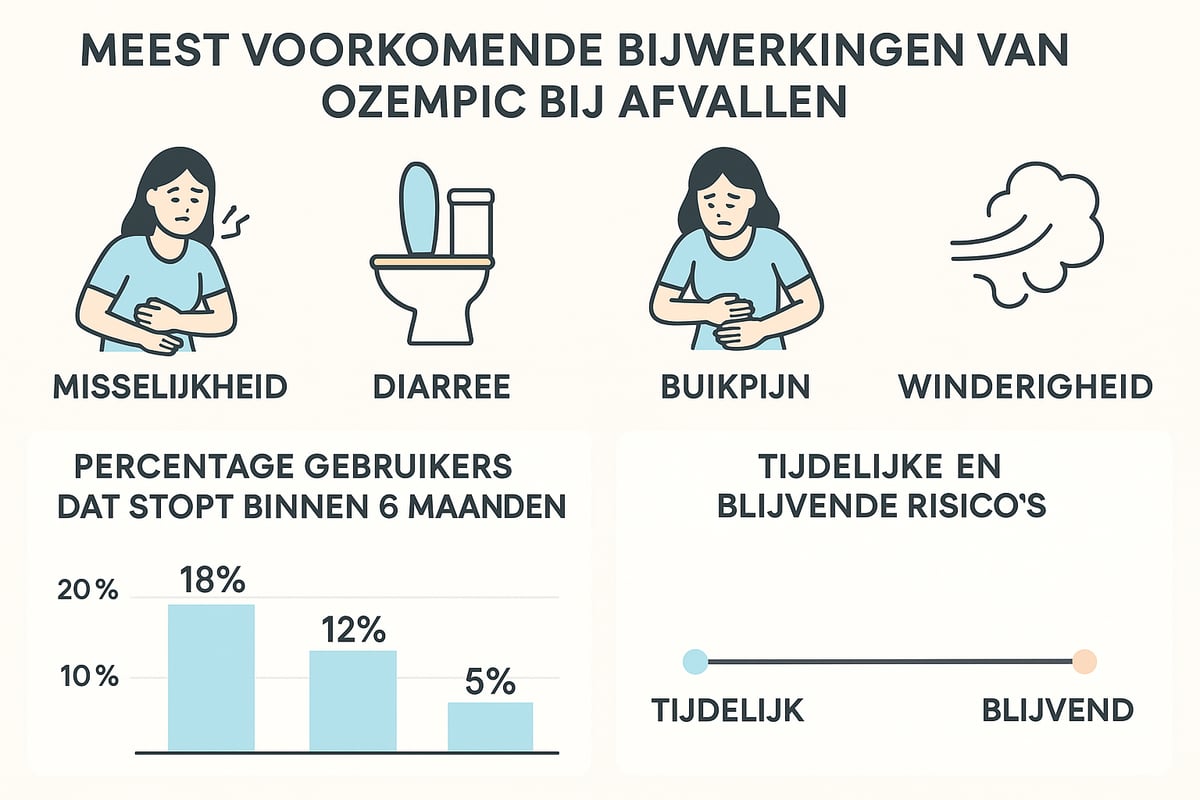 MEEST VOORKOMENDE BIJWERKINGEN VAN OZEMPIC BIJ AFVALLEN

MISSELIJKHEID

DIARREE

BUIKPIJN

WINDERIGHEID

PERCENTAGE GEBRUIKERS DAT STOPT BINNEN 6 MAANDEN

20 %

10 %

18%

12%

5%

TIJDELIJKE EN BLIJVENDE RISICO'S

TIJDELIJK

BLIJVEND