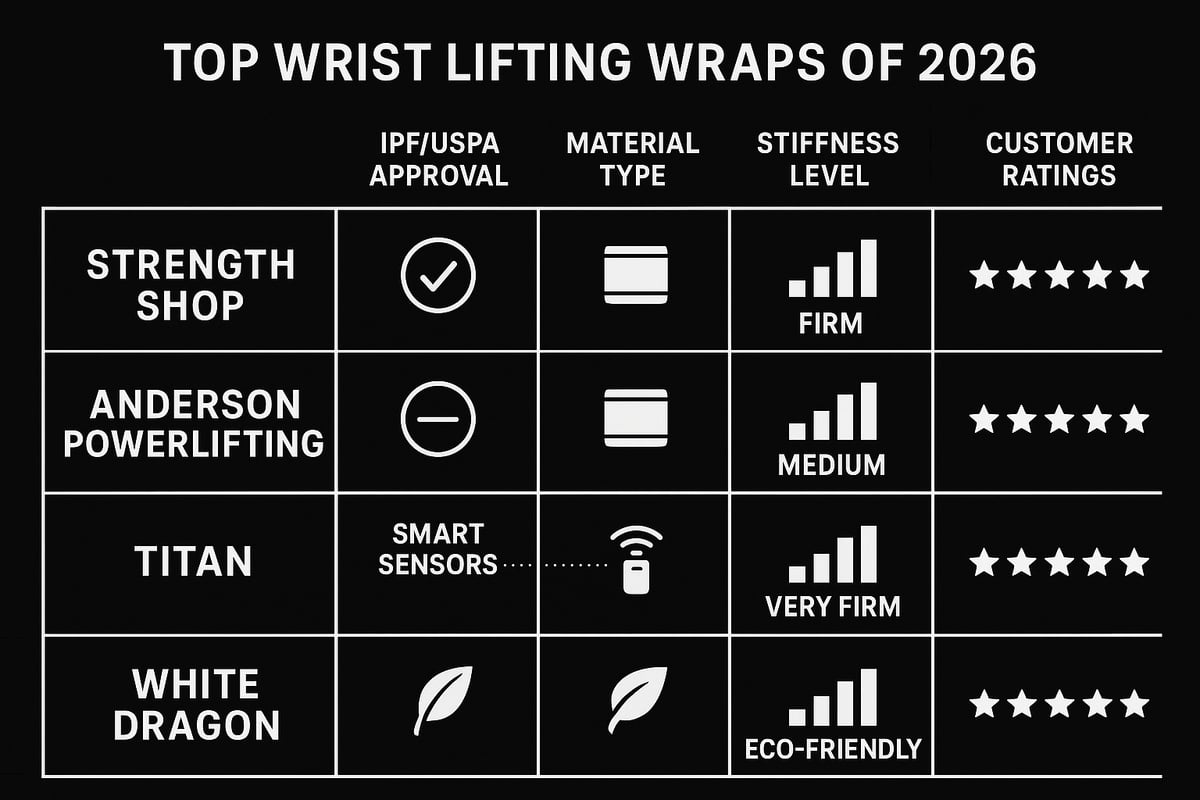 TOP WRIST LIFTING WRAPS OF 2026

| | IPF/USPA APPROVAL | MATERIAL TYPE | STIFFNESS LEVEL | CUSTOMER RATINGS |
|---|---|---|---|---|
| STRENGTH SHOP | | | FIRM | ★★★★★ |
| ANDERSON POWERLIFTING | | | MEDIUM | ★★★★★ |
| TITAN | SMART SENSORS | | VERY FIRM | ★★★★★ |
| WHITE DRAGON | | | ECO-FRIENDLY | ★★★★★ |