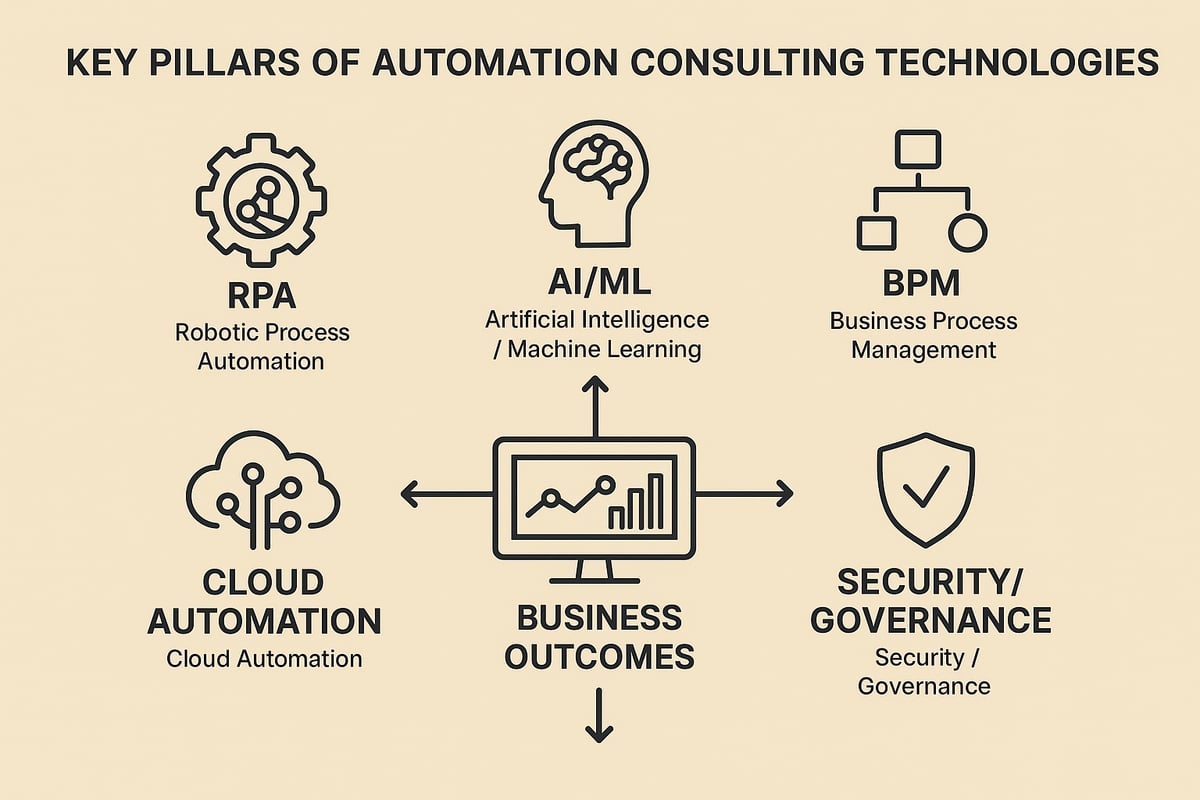 KEY PILLARS OF AUTOMATION CONSULTING TECHNOLOGIES

RPA
Robotic Process Automation

AI/ML
Artificial Intelligence / Machine Learning

BPM
Business Process Management

CLOUD AUTOMATION
Cloud Automation

BUSINESS OUTCOMES

SECURITY/ GOVERNANCE
Security / Governance