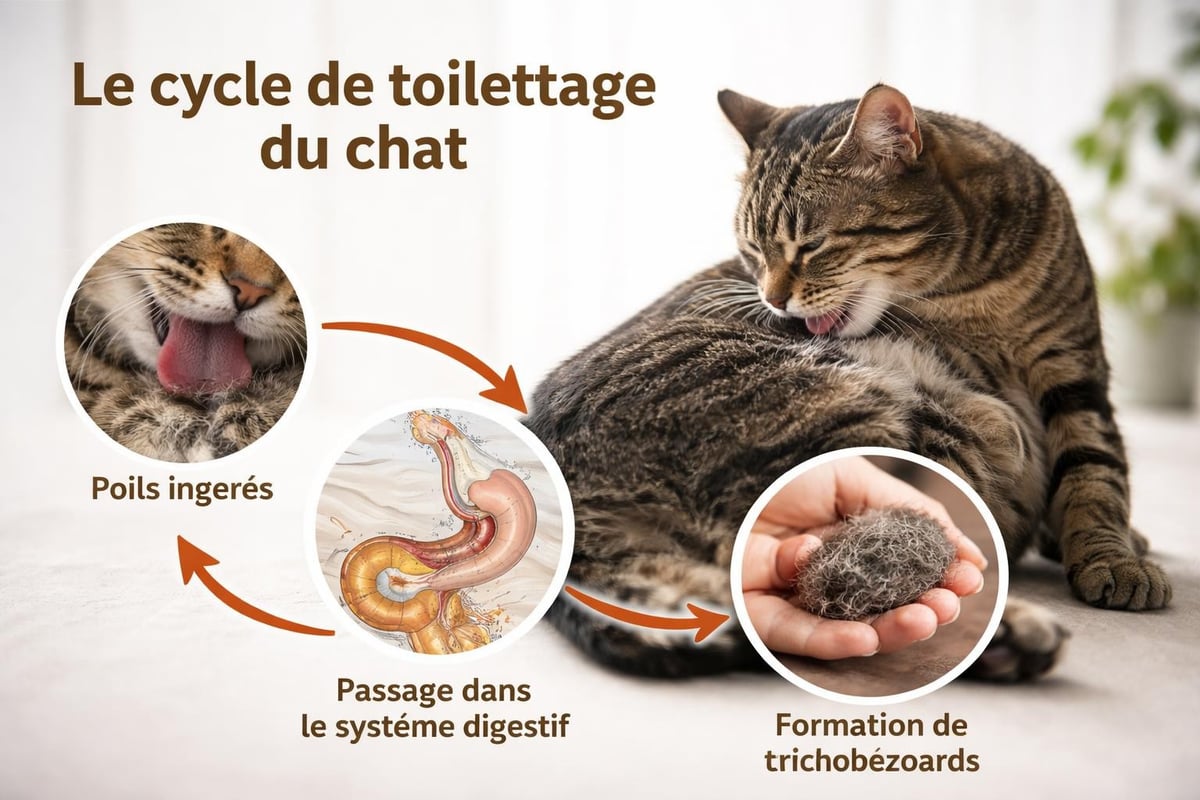 Le cycle de toilettage du chat

Poils ingerés

Passage dans le systéme digestif

Formation de trichobézoards