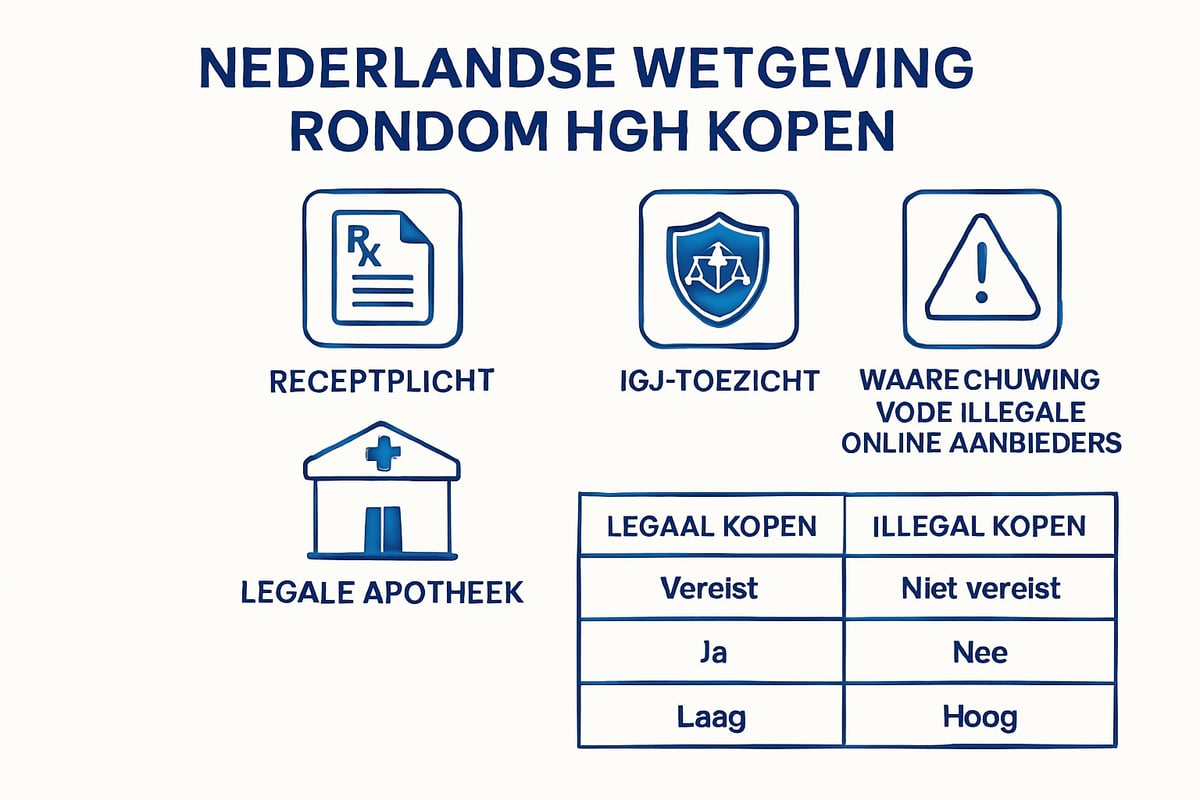 NEDERLANDSE WETGEVING RONDOM HGH KOPEN

Rx

RECEPTPLICHT

IGJ-TOEZICHT

WAARECHUWING VODE ILLEGALE ONLINE AANBIEDERS

LEGALE APOTHEEK

| LEGAAL KOPEN | ILLEGAL KOPEN |
|---|---|
| Vereist | Niet vereist |
| Ja | Nee |
| Laag | Hoog |