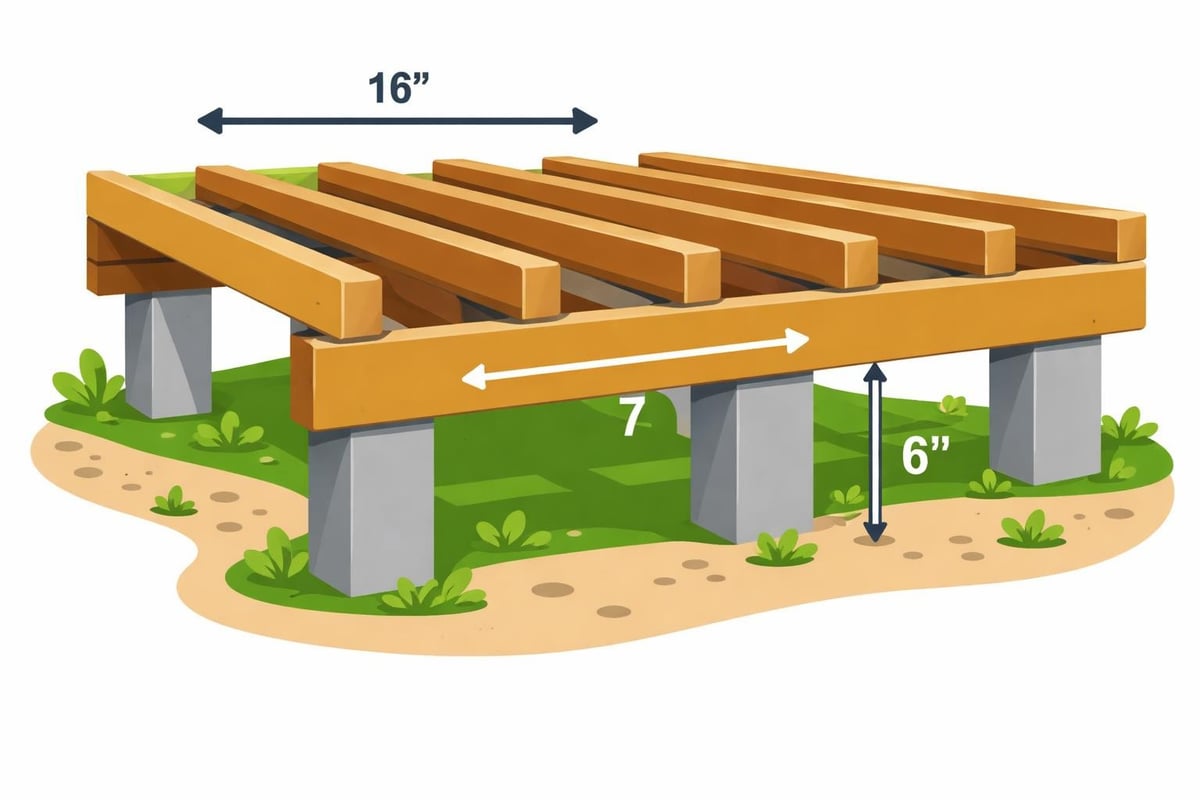 16”

7

6”