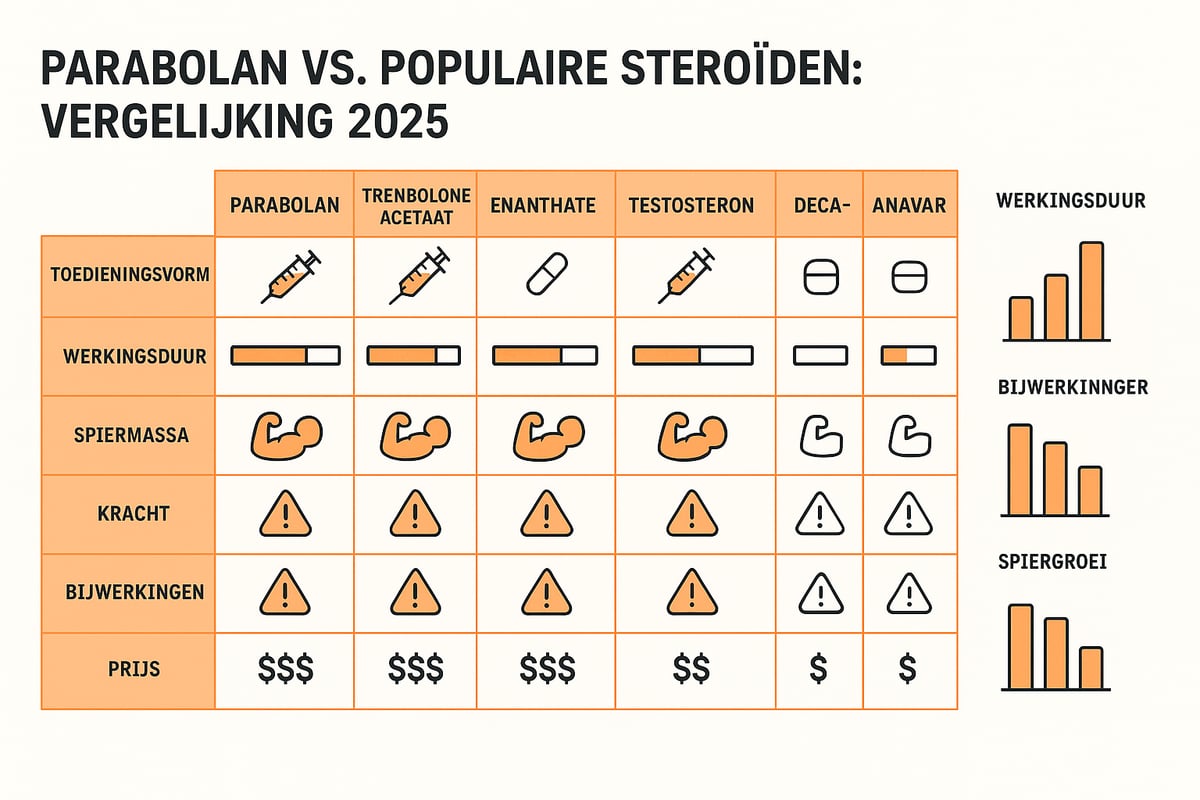 PARABOLAN VS. POPULAIRE STEROÏDEN: VERGELIJKING 2025

| | PARABOLAN | TRENBOLONE ACETAAT | ENANTHATE | TESTOSTERON | DECA- | ANAVAR |
|---|---|---|---|---|---|---|
| TOEDIENINGSVORM | | | | | | |
| WERKINGSDUUR | | | | | | |
| SPIERMASSA | | | | | | |
| KRACHT | | | | | | |
| BIJWERKINGEN | | | | | | |
| PRIJS | $$$ | $$$ | $$$ | $$ | $ | $ |

WERKINGSDUUR

BIJWERKINNGER

SPIERGROEI